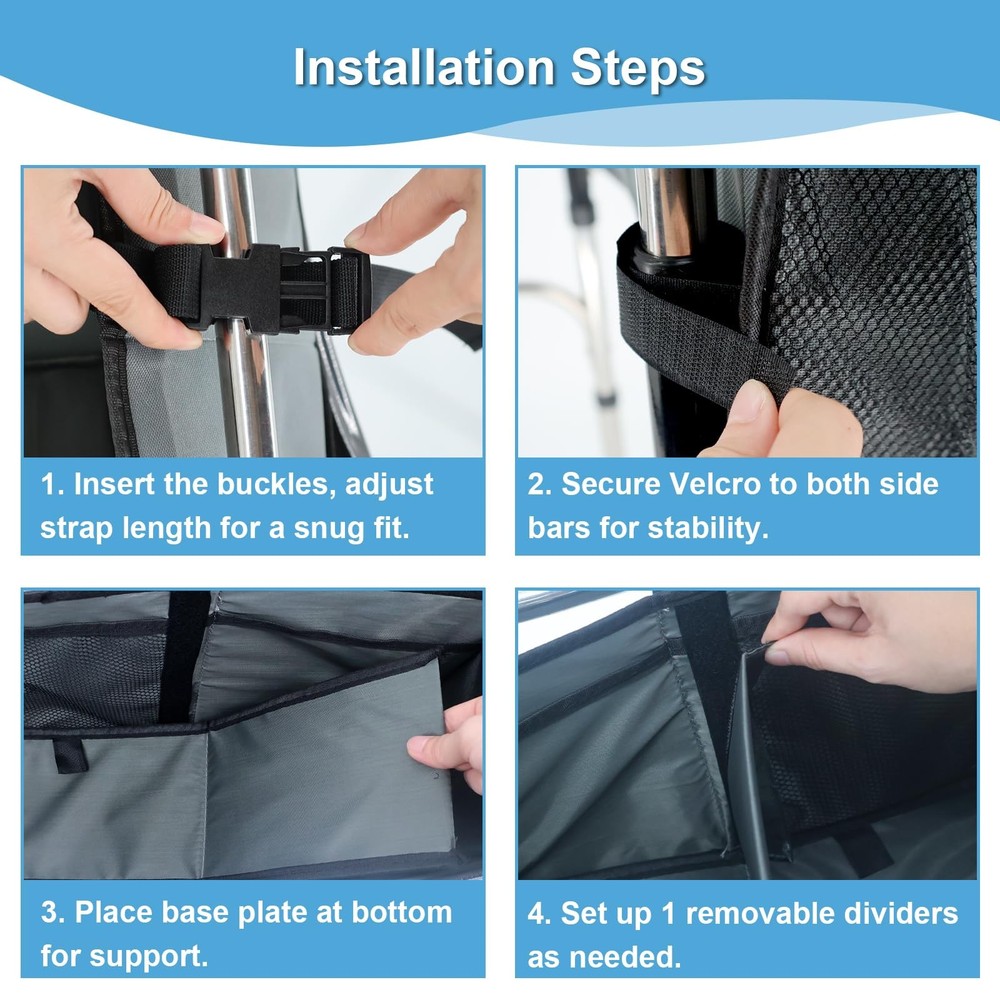 Installation Steps

1. Insert the buckles, adjust strap length for a snug fit.

2. Secure Velcro to both side bars for stability.

3. Place base plate at bottom for support.

4. Set up 1 removable dividers as needed.