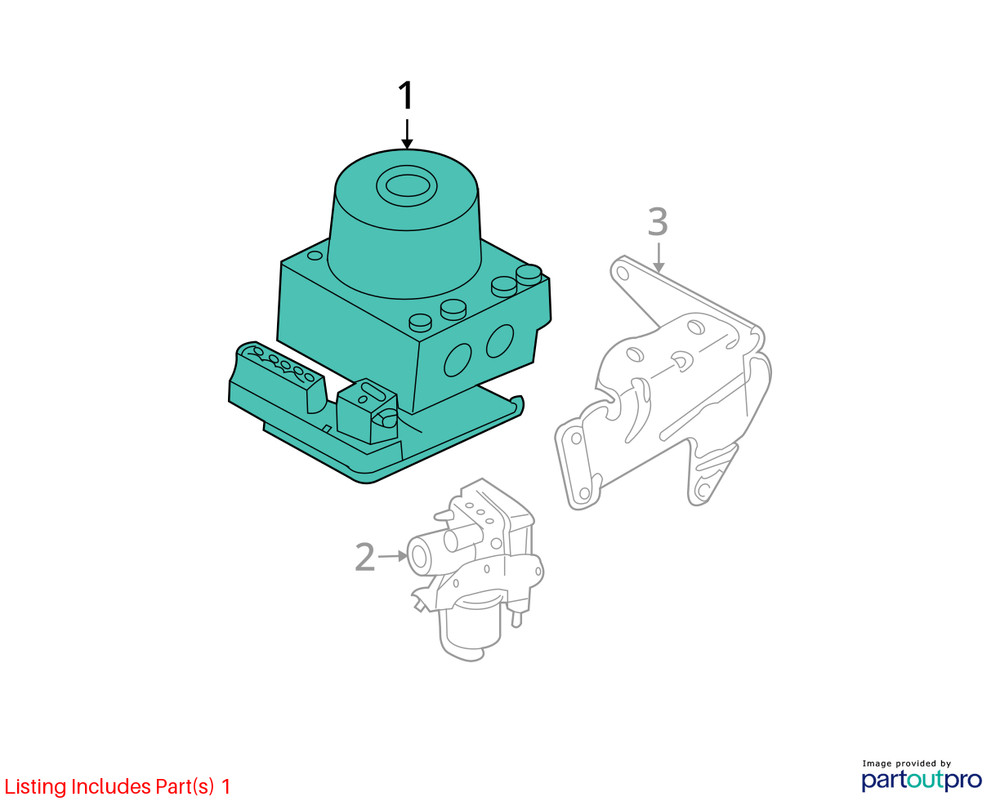 1

3

2

Listing Includes Part(s) 1

Image provided by
partoutpro