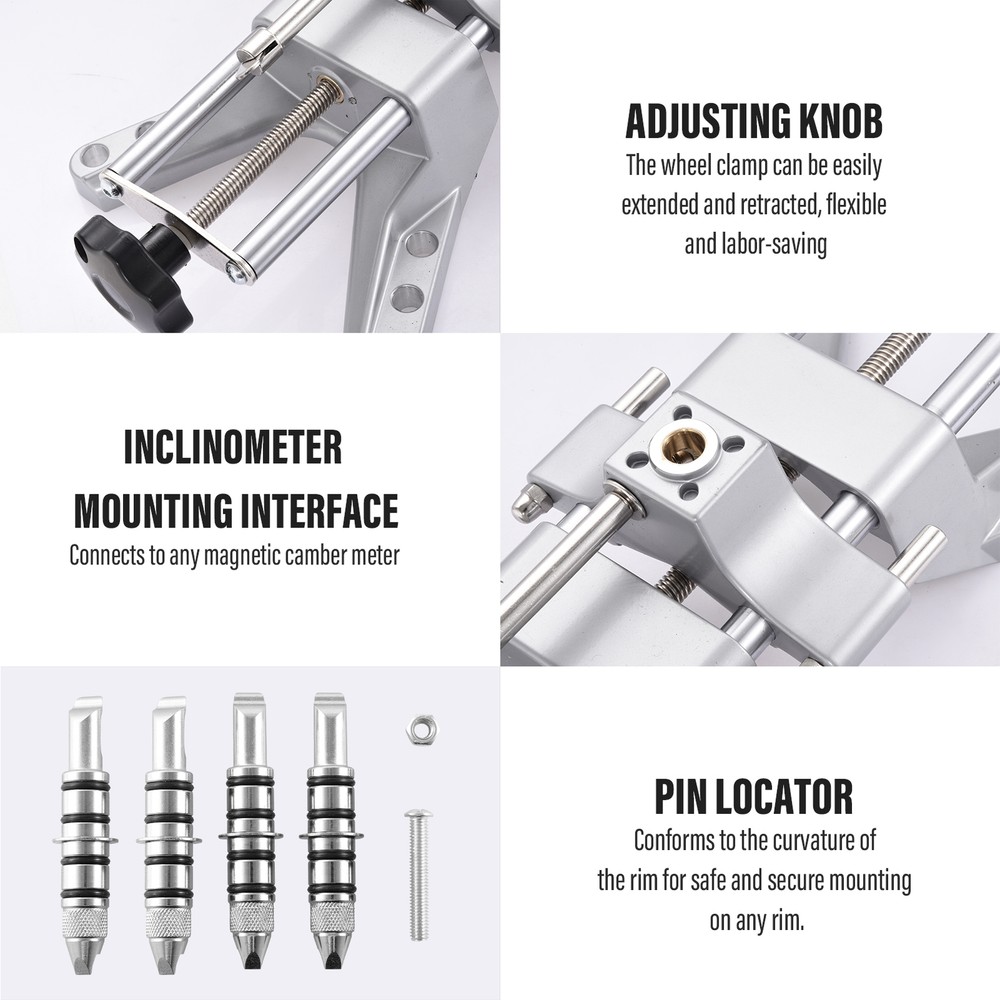 ADJUSTING KNOB
The wheel clamp can be easily extended and retracted, flexible and labor-saving

INCLINOMETER MOUNTING INTERFACE
Connects to any magnetic camber meter

PIN LOCATOR
Conforms to the curvature of the rim for safe and secure mounting on any rim.