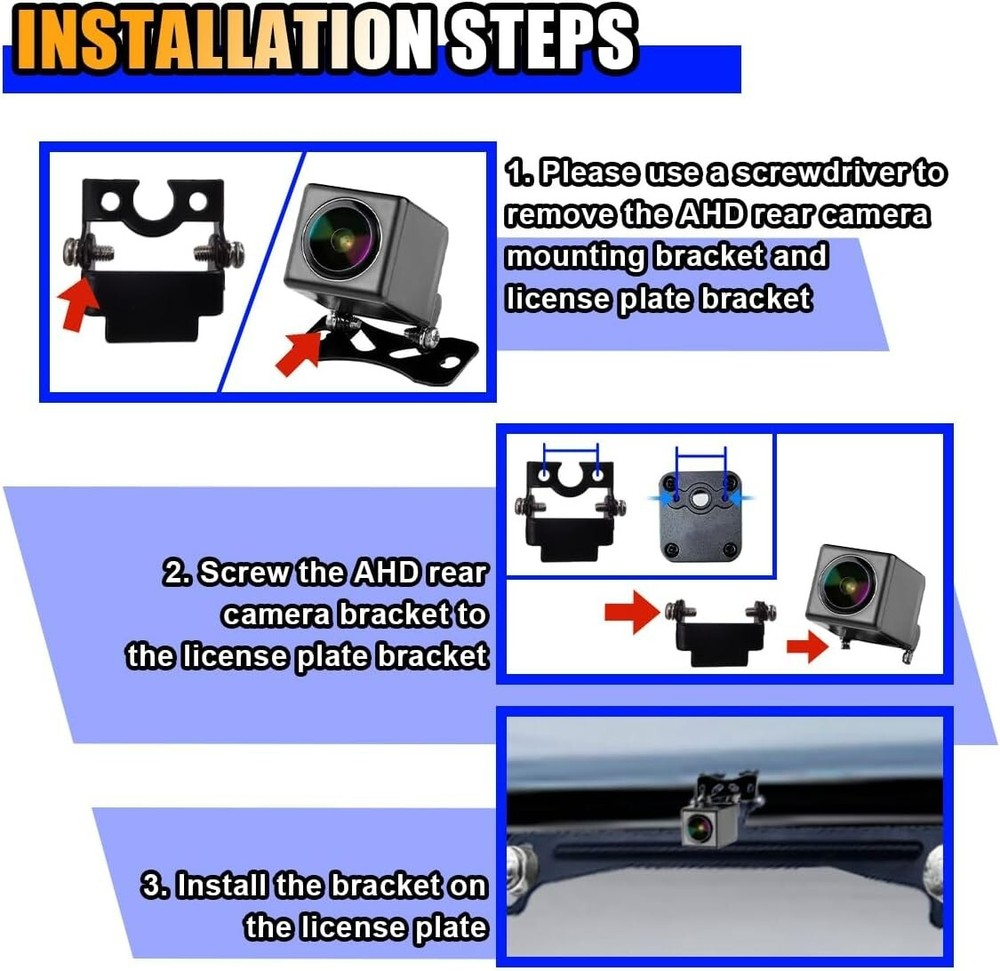 INSTALLATION STEPS

1. Please use a screwdriver to remove the AHD rear camera mounting bracket and license plate bracket

2. Screw the AHD rear camera bracket to the license plate bracket

3. Install the bracket on the license plate