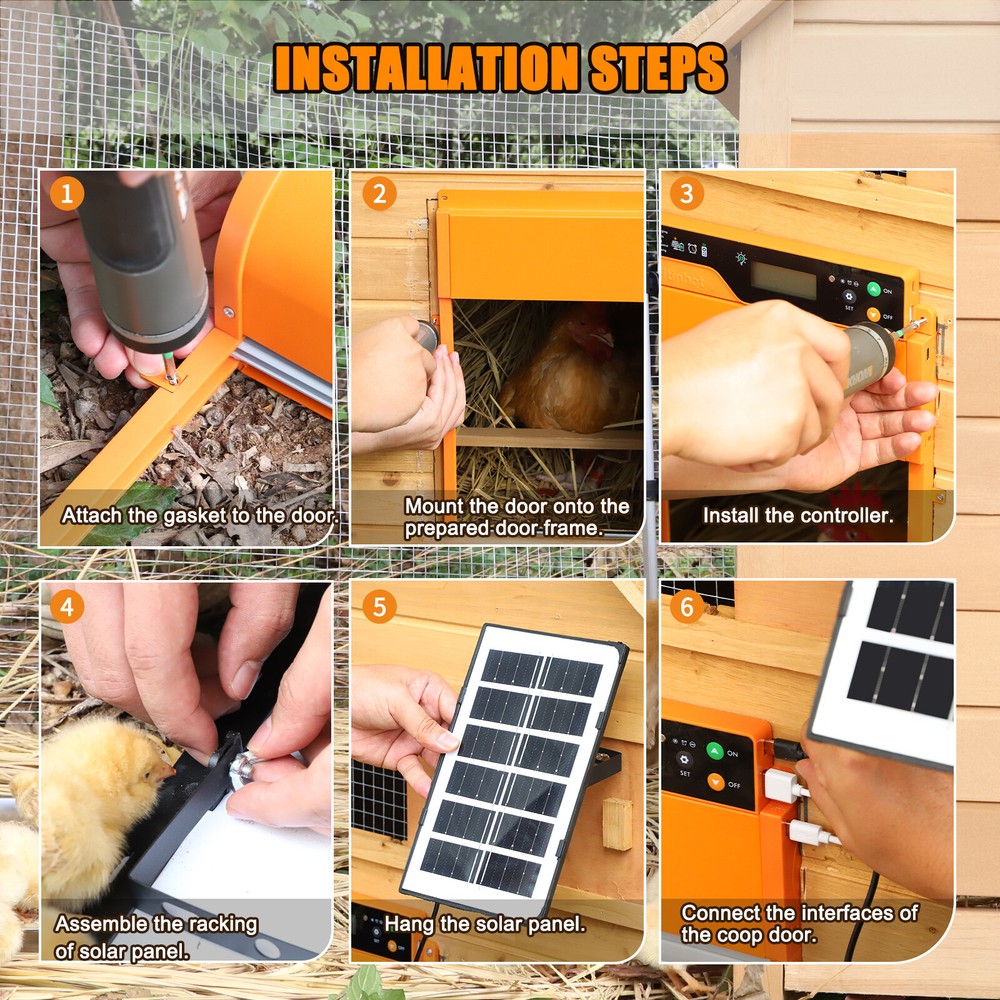 INSTALLATION STEPS

1
Attach the gasket to the door.

2
Mount the door onto the prepared door frame.

3
ON
SET
OFF
Install the controller.

4
Assemble the racking of solar panel.

5
Hang the solar panel.

6
ON
SET
OFF
Connect the interfaces of the coop door.