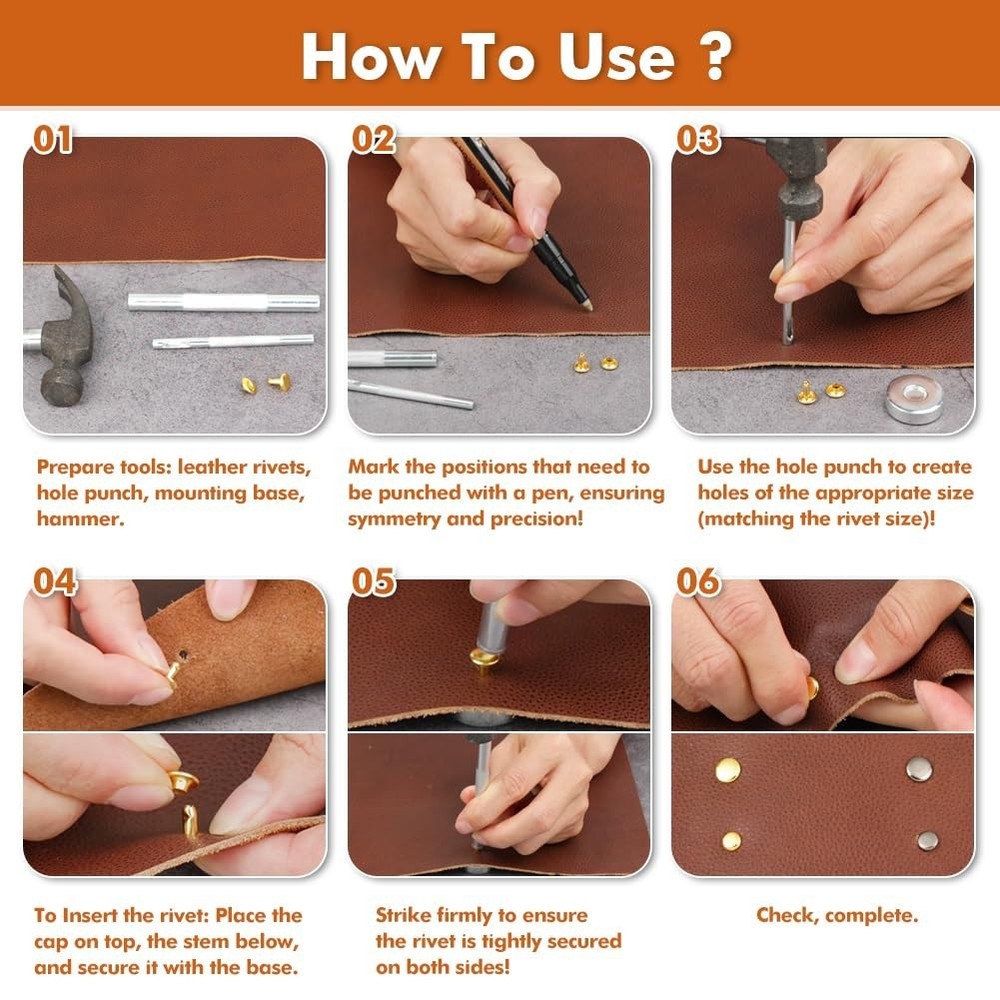 How To Use ?

01

Prepare tools: leather rivets, hole punch, mounting base, hammer.

02

Mark the positions that need to be punched with a pen, ensuring symmetry and precision!

03

Use the hole punch to create holes of the appropriate size (matching the rivet size)!

04

To Insert the rivet: Place the cap on top, the stem below, and secure it with the base.

05

Strike firmly to ensure the rivet is tightly secured on both sides!

06

Check, complete.