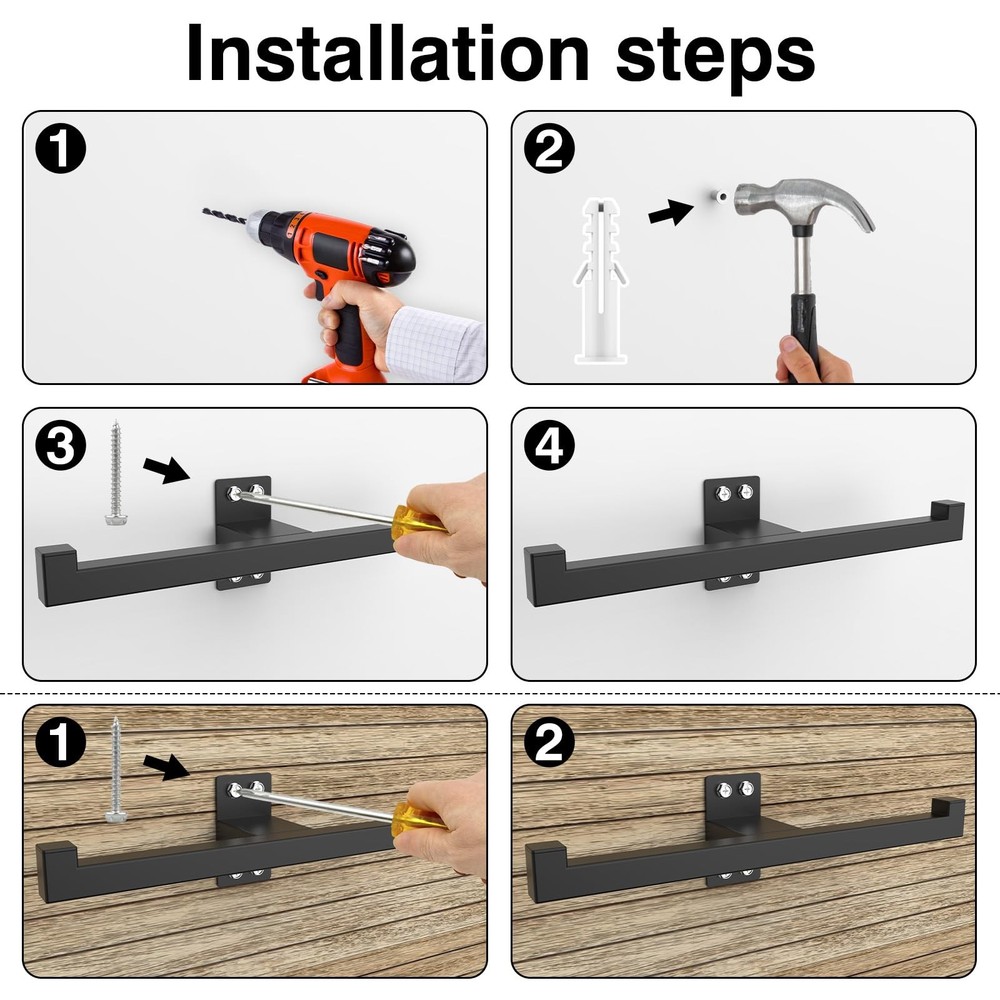 Installation steps

1

2

3

4

1

2