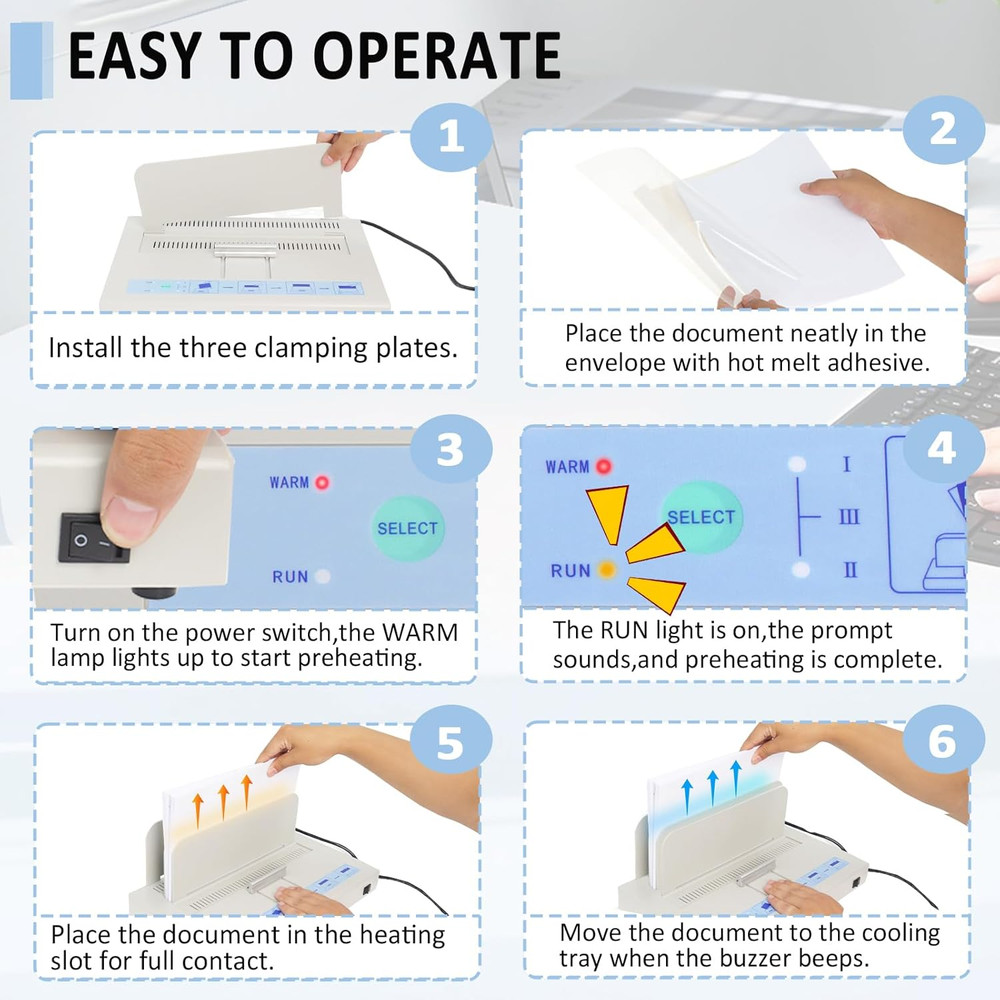 EASY TO OPERATE

1

Install the three clamping plates.

2

Place the document neatly in the envelope with hot melt adhesive.

3

WARM

SELECT

RUN

Turn on the power switch,the WARM lamp lights up to start preheating.

4

WARM

SELECT

RUN

I

III

II

The RUN light is on,the prompt sounds,and preheating is complete.

5

Place the document in the heating slot for full contact.

6

Move the document to the cooling tray when the buzzer beeps.