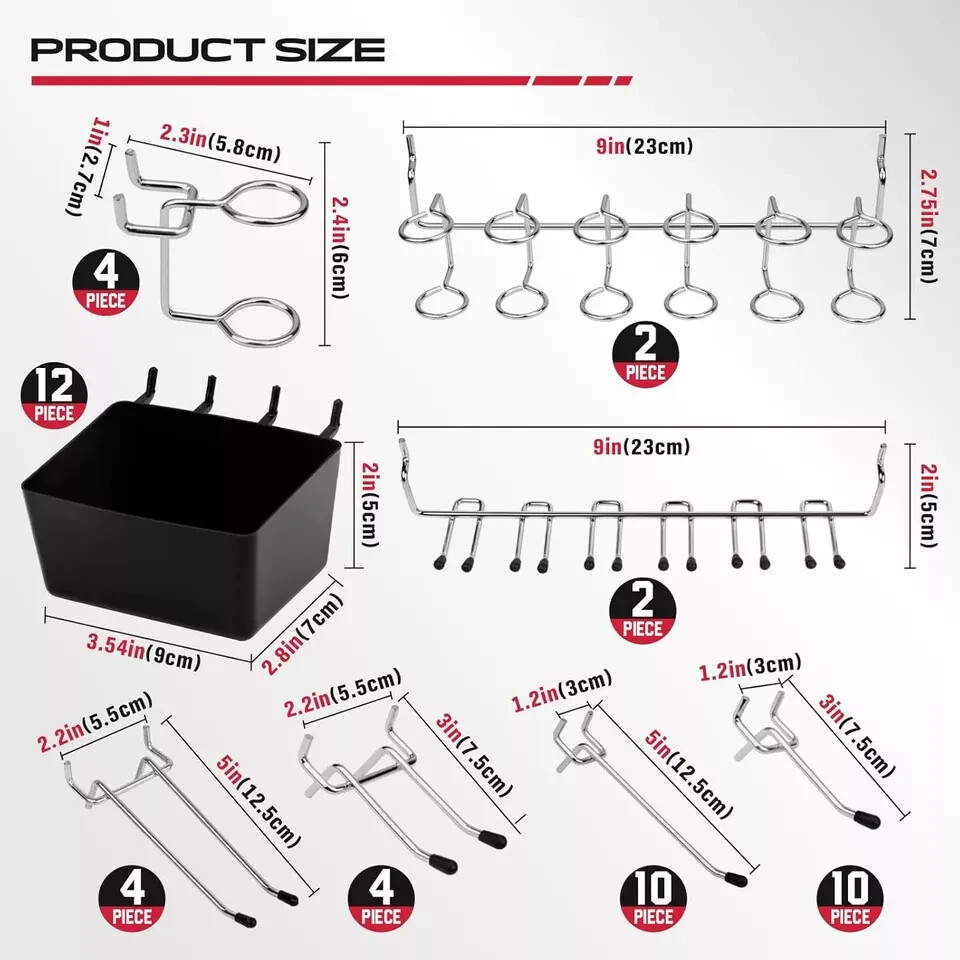 PRODUCT SIZE

1in(2.7cm)
2.3in(5.8cm)
2.4in(6cm)
4
PIECE

9in(23cm)
2.75in(7cm)
2
PIECE

12
PIECE
2in(5cm)
3.54in(9cm)
2.8in(7cm)

9in(23cm)
2in(5cm)
2
PIECE

2.2in(5.5cm)
5in(12.5cm)
4
PIECE

2.2in(5.5cm)
3in(7.5cm)
4
PIECE

1.2in(3cm)
5in(12.5cm)
10
PIECE

1.2in(3cm)
3in(7.5cm)
10
PIECE