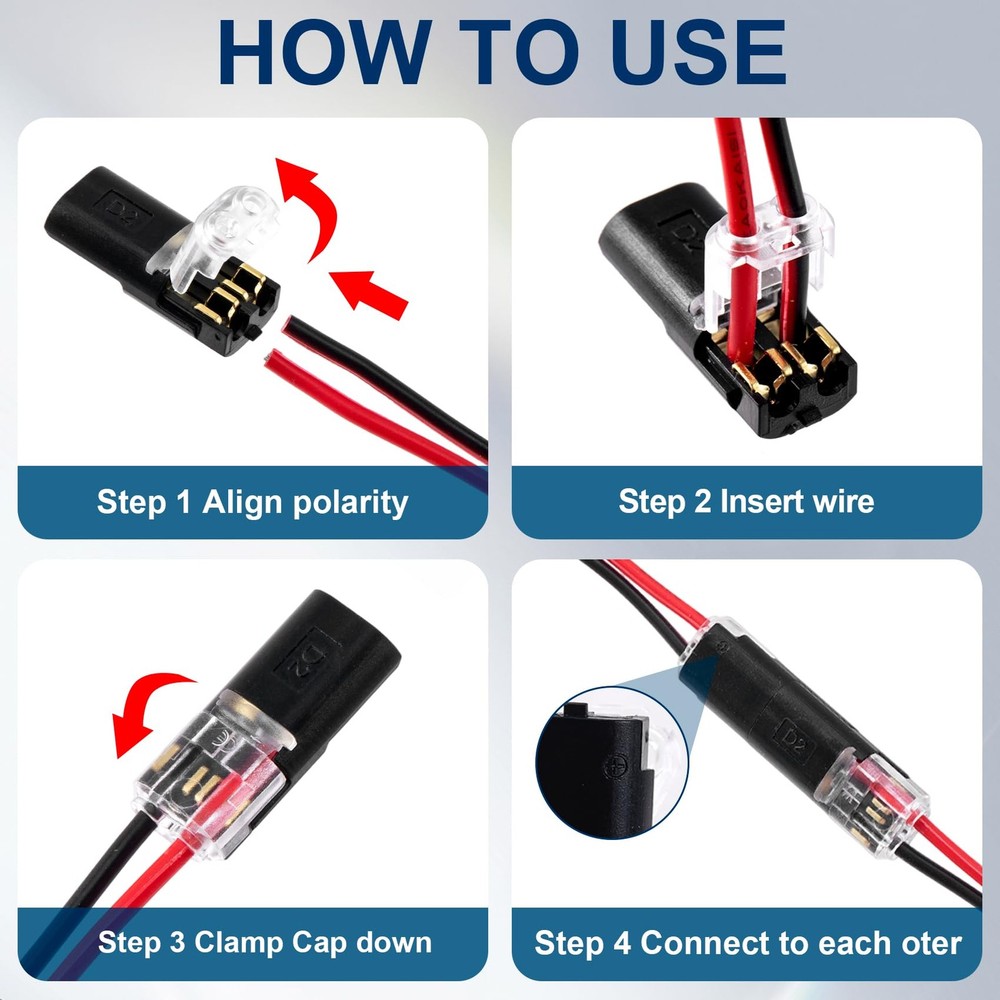 HOW TO USE

D2

Step 1 Align polarity

D2

Step 2 Insert wire

D2

Step 3 Clamp Cap down

D2

Step 4 Connect to each oter