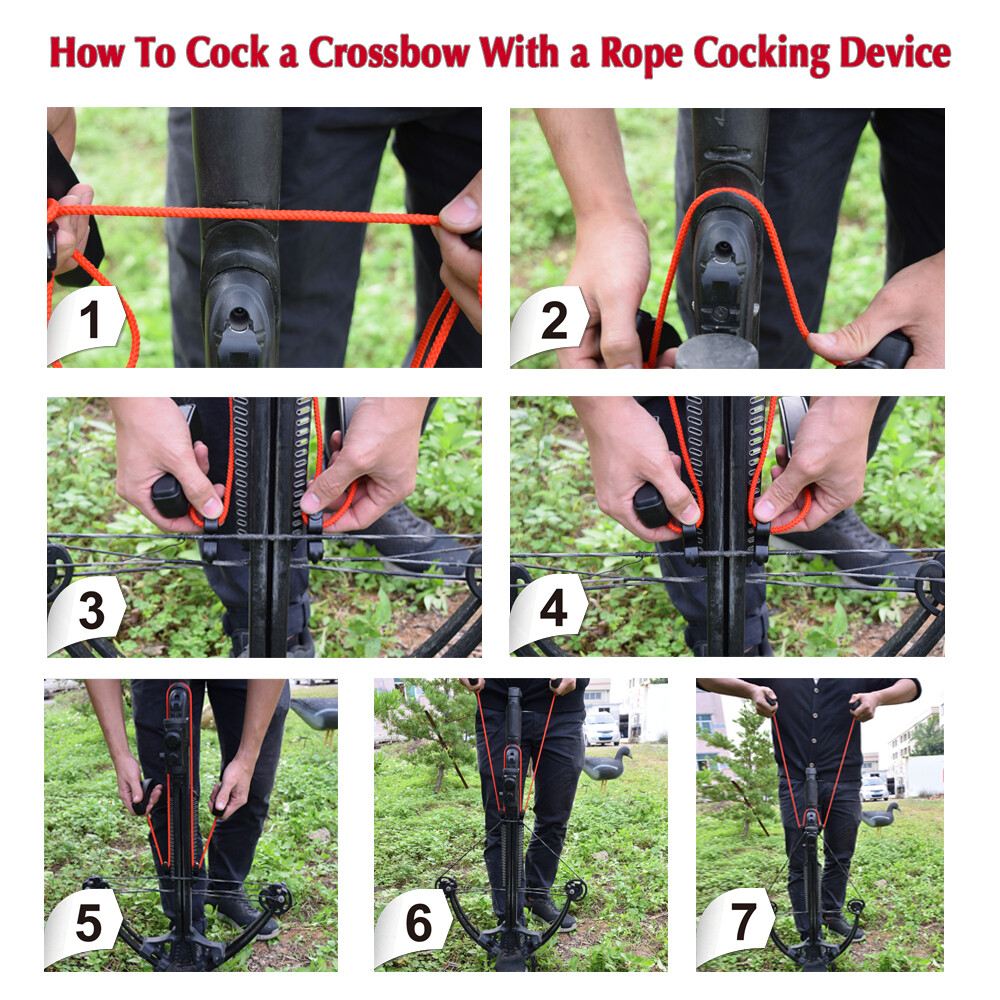 How To Cock a Crossbow With a Rope Cocking Device

1

2

3

4

5

6

7