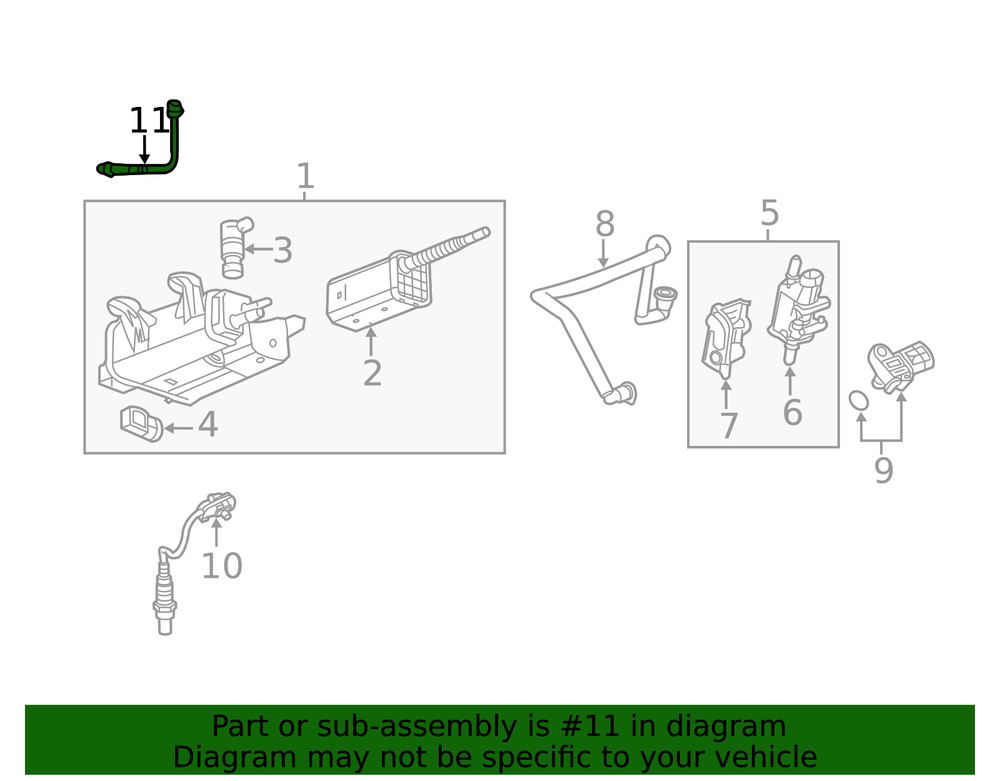 11
1
3
2
4
8
5
7
6
9
10

Part or sub-assembly is #11 in diagram
Diagram may not be specific to your vehicle