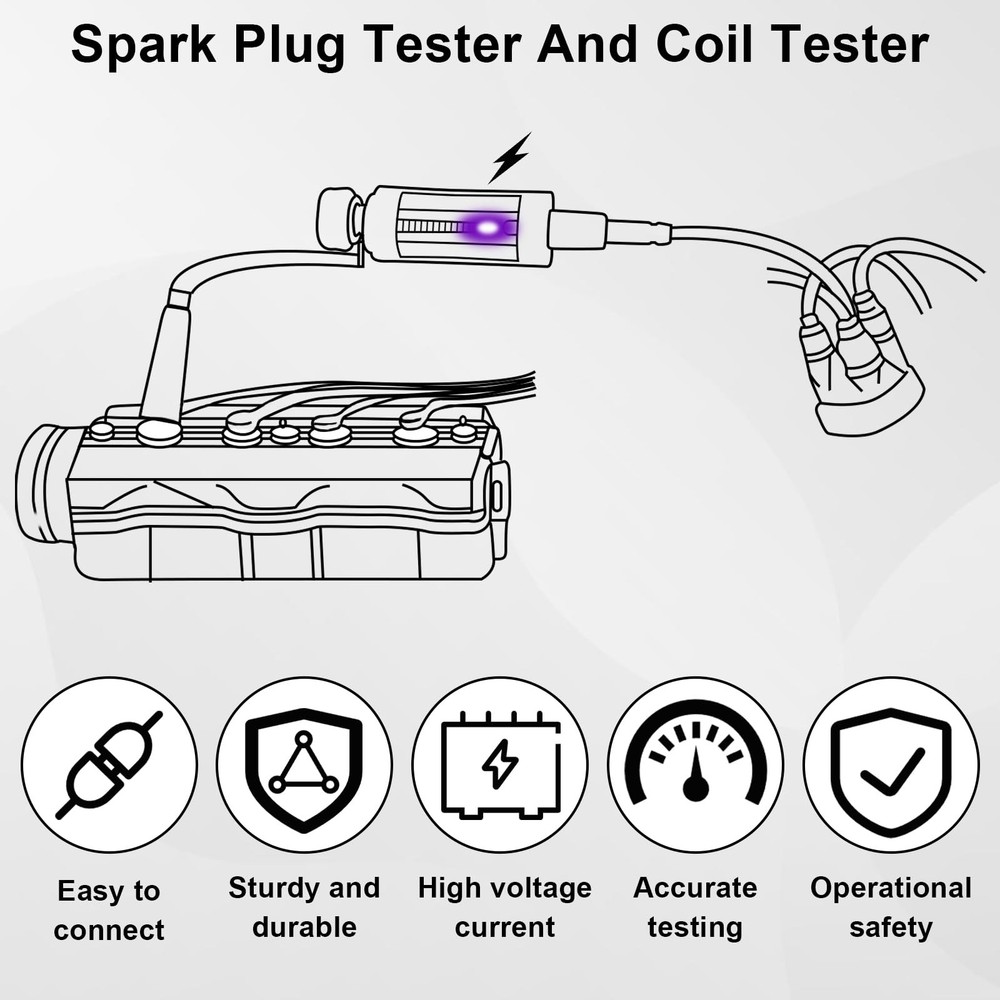 Spark Plug Tester And Coil Tester

Easy to connect

Sturdy and durable

High voltage current

Accurate testing

Operational safety