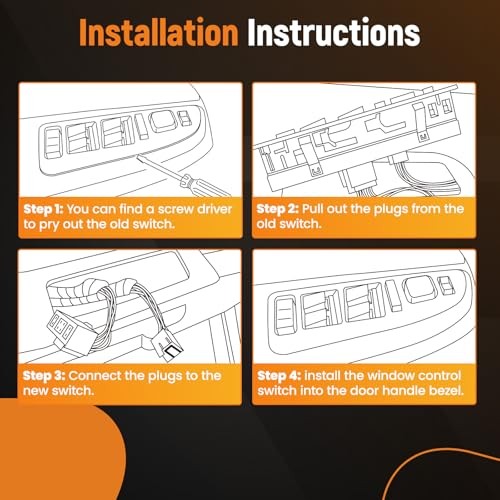 Installation Instructions

Step 1: You can find a screw driver to pry out the old switch.

Step 2: Pull out the plugs from the old switch.

Step 3: Connect the plugs to the new switch.

Step 4: install the window control switch into the door handle bezel.