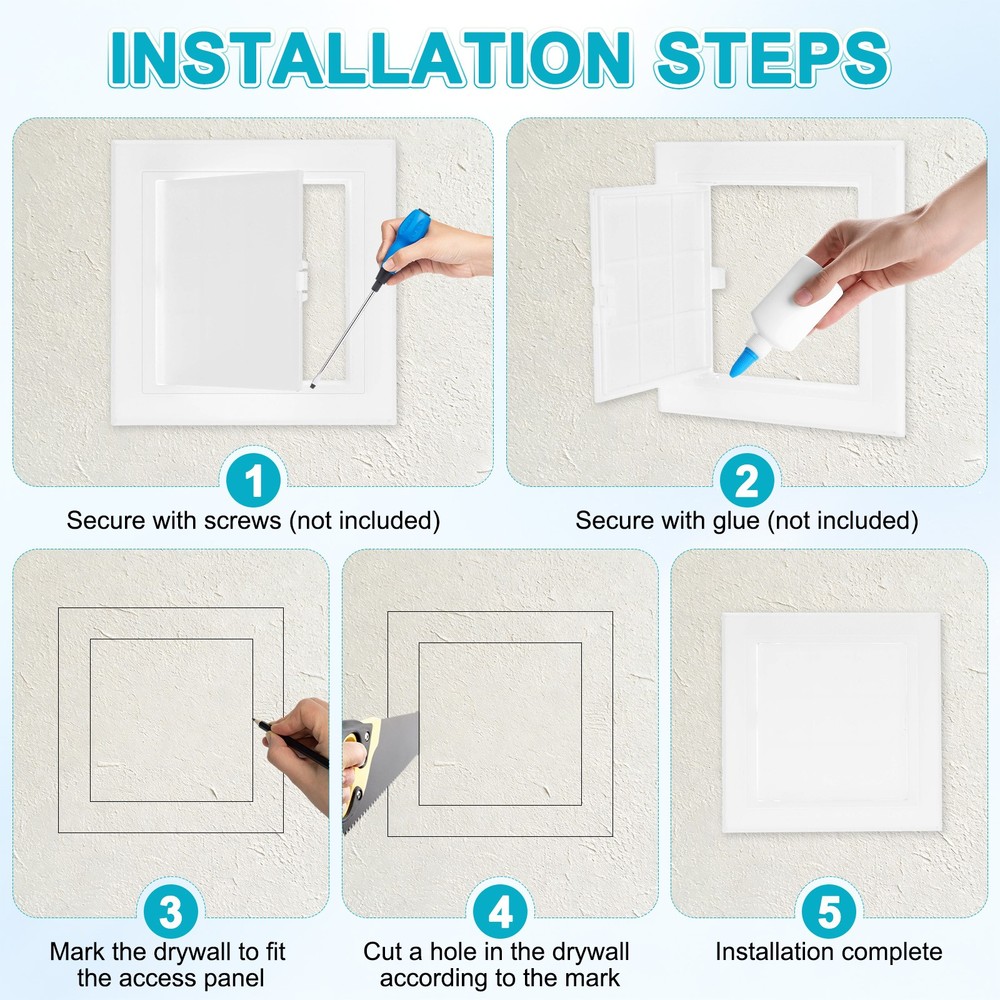 INSTALLATION STEPS

1
Secure with screws (not included)

2
Secure with glue (not included)

3
Mark the drywall to fit the access panel

4
Cut a hole in the drywall according to the mark

5
Installation complete