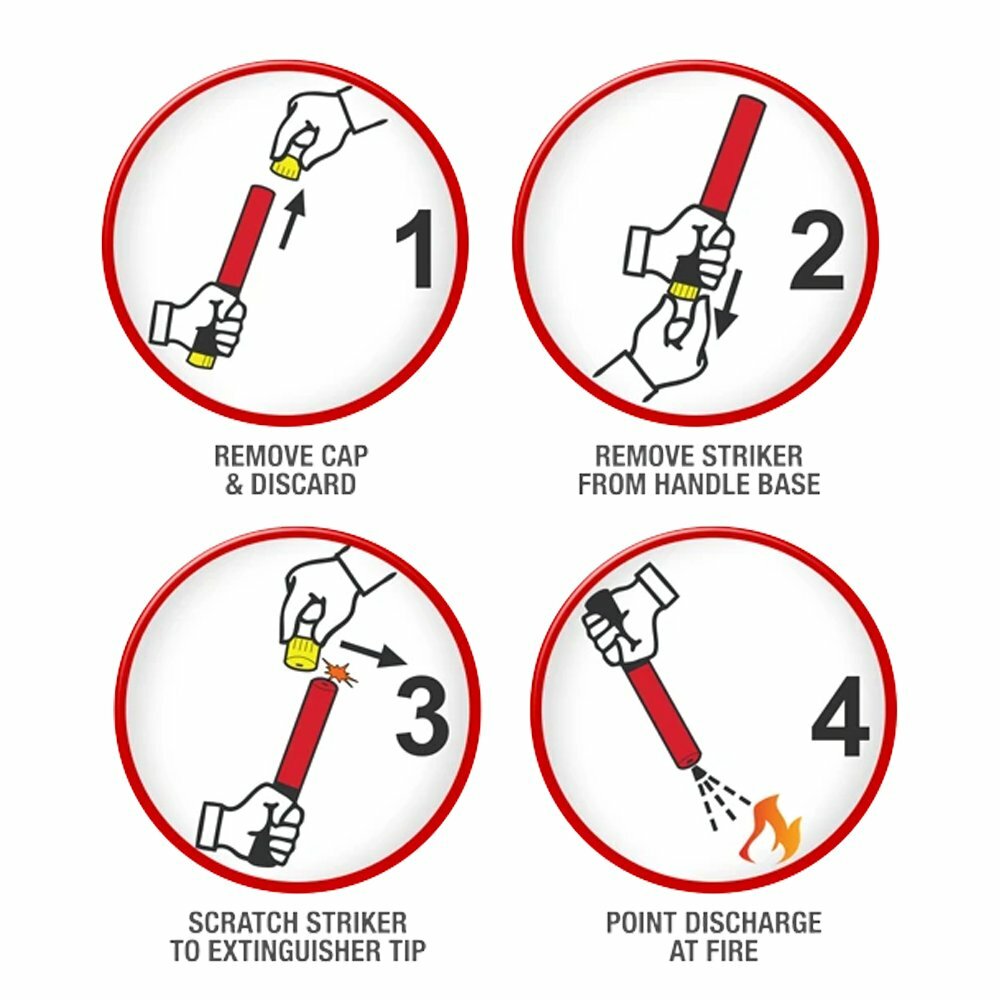 1

REMOVE CAP & DISCARD

2

REMOVE STRIKER FROM HANDLE BASE

3

SCRATCH STRIKER TO EXTINGUISHER TIP

4

POINT DISCHARGE AT FIRE