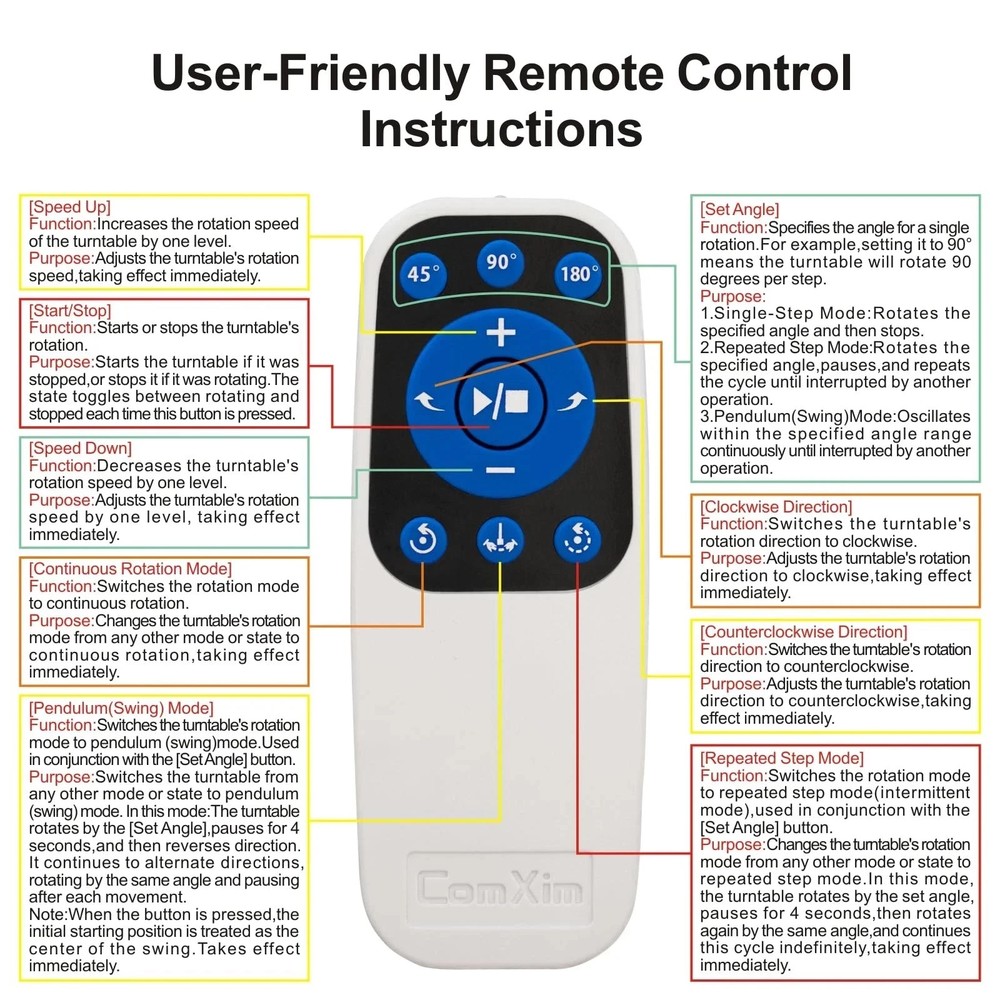 User-Friendly Remote Control Instructions

[Speed Up]
Function:Increases the rotation speed of the turntable by one level.
Purpose:Adjusts the turntable's rotation speed,taking effect immediately.

[Start/Stop]
Function:Starts or stops the turntable's rotation.
Purpose:Starts the turntable if it was stopped,or stops it if it was rotating.The state toggles between rotating and stopped each time this button is pressed.

[Speed Down]
Function:Decreases the turntable's rotation speed by one level.
Purpose:Adjusts the turntable's rotation speed by one level, taking effect immediately.

[Continuous Rotation Mode]
Function:Switches the rotation mode to continuous rotation.
Purpose:Changes the turntable's rotation mode from any other mode or state to continuous rotation,taking effect immediately.

[Pendulum(Swing) Mode]
Function:Switches the turntable's rotation mode to pendulum (swing)mode.Used in conjunction with the [Set Angle] button.
Purpose:Switches the turntable from any other mode or state to pendulum (swing) mode. In this mode:The turntable rotates by the [Set Angle],pauses for 4 seconds,and then reverses direction. It continues to alternate directions, rotating by the same angle and pausing after each movement.
Note:When the button is pressed,the initial starting position is treated as the center of the swing.Takes effect immediately.

45° 90° 180°
+
−

ComXim

[Set Angle]
Function:Specifies the angle for a single rotation.For example,setting it to 90° means the turntable will rotate 90 degrees per step.
Purpose:
1.Single-Step Mode:Rotates the specified angle and then stops.
2.Repeated Step Mode:Rotates the specified angle,pauses,and repeats the cycle until interrupted by another operation.
3.Pendulum(Swing)Mode:Oscillates within the specified angle range continuously until interrupted by another operation.

[Clockwise Direction]
Function:Switches the turntable's rotation direction to clockwise.
Purpose:Adjusts the turntable's rotation direction to clockwise,taking effect immediately.

[Counterclockwise Direction]
Function:Switches the turntable's rotation direction to counterclockwise.
Purpose:Adjusts the turntable's rotation direction to counterclockwise,taking effect immediately.

[Repeated Step Mode]
Function:Switches the rotation mode to repeated step mode(intermittent mode),used in conjunction with the [Set Angle] button.
Purpose:Changes the turntable's rotation mode from any other mode or state to repeated step mode.In this mode, the turntable rotates by the set angle, pauses for 4 seconds,then rotates again by the same angle,and continues this cycle indefinitely,taking effect immediately.