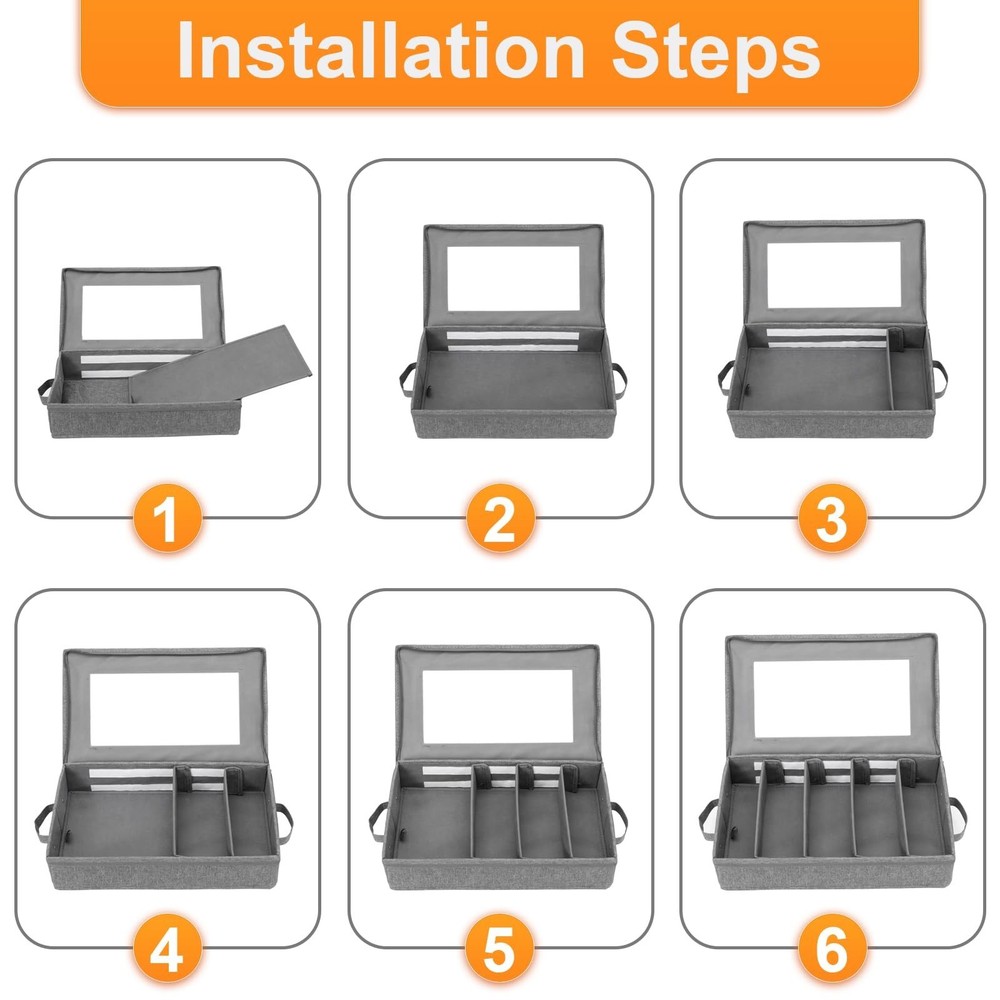 Installation Steps

1

2

3

4

5

6