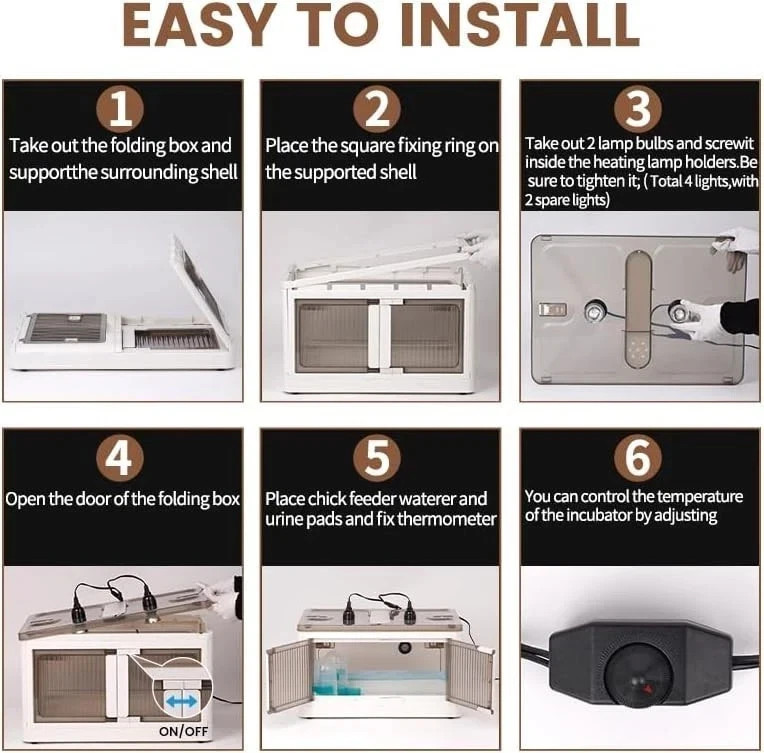 EASY TO INSTALL

1
Take out the folding box and supportthe surrounding shell

2
Place the square fixing ring on the supported shell

3
Take out 2 lamp bulbs and screwit inside the heating lamp holders.Be sure to tighten it; ( Total 4 lights,with 2 spare lights)

4
Open the door of the folding box

ON/OFF

5
Place chick feeder waterer and urine pads and fix thermometer

6
You can control the temperature of the incubator by adjusting