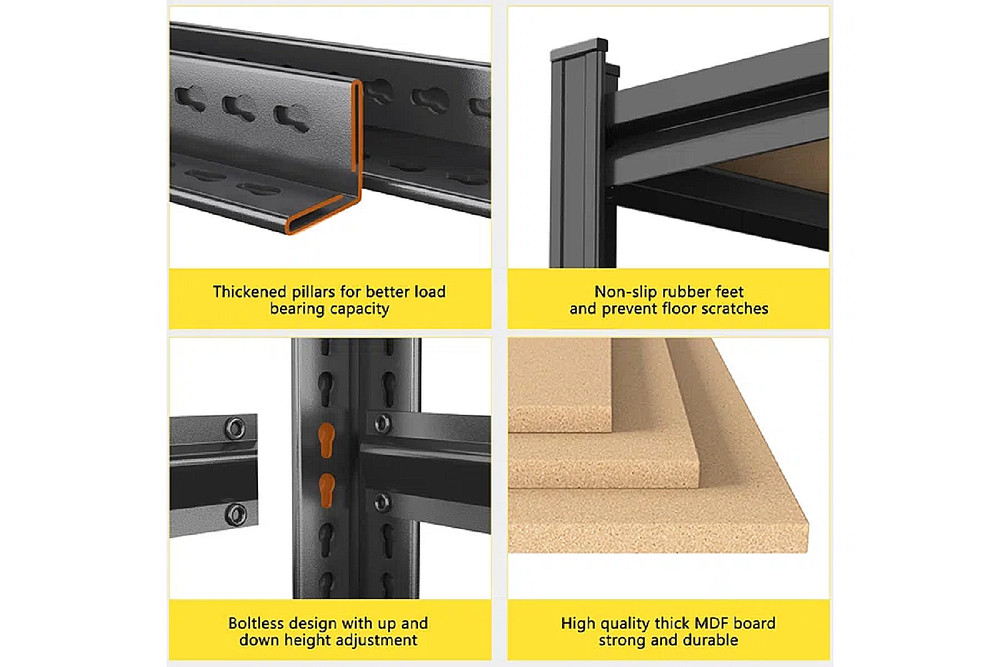 Thickened pillars for better load bearing capacity

Non-slip rubber feet and prevent floor scratches

Boltless design with up and down height adjustment

High quality thick MDF board strong and durable