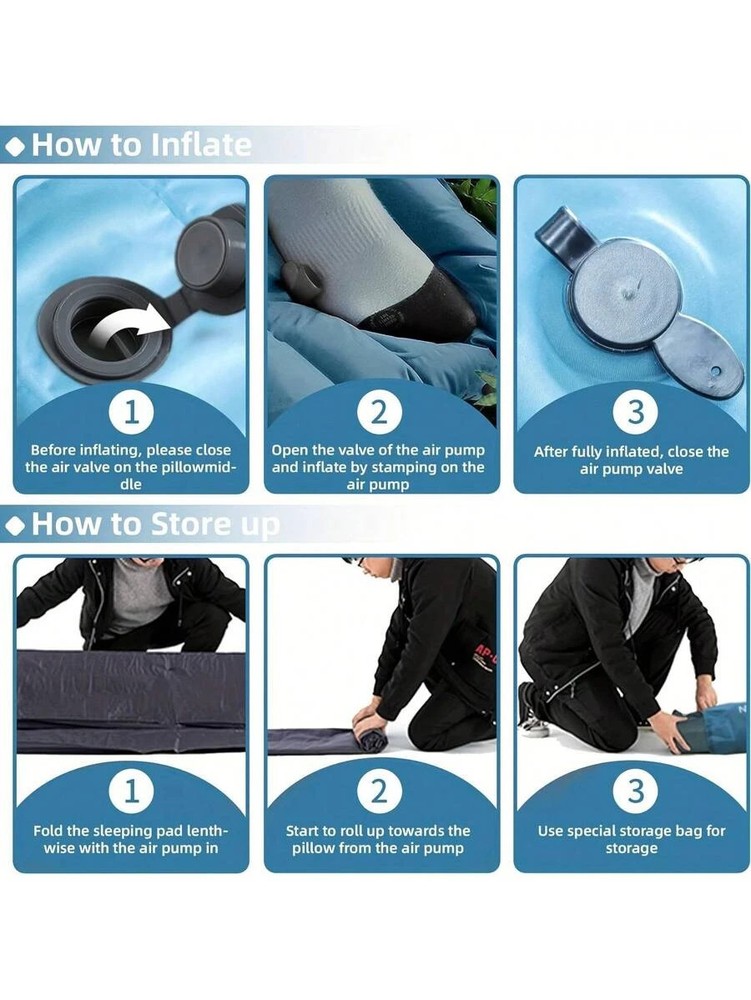 How to Inflate

1
Before inflating, please close the air valve on the pillowmiddle

2
Open the valve of the air pump and inflate by stamping on the air pump

3
After fully inflated, close the air pump valve

How to Store up

1
Fold the sleeping pad lenthwise with the air pump in

2
Start to roll up towards the pillow from the air pump

3
Use special storage bag for storage