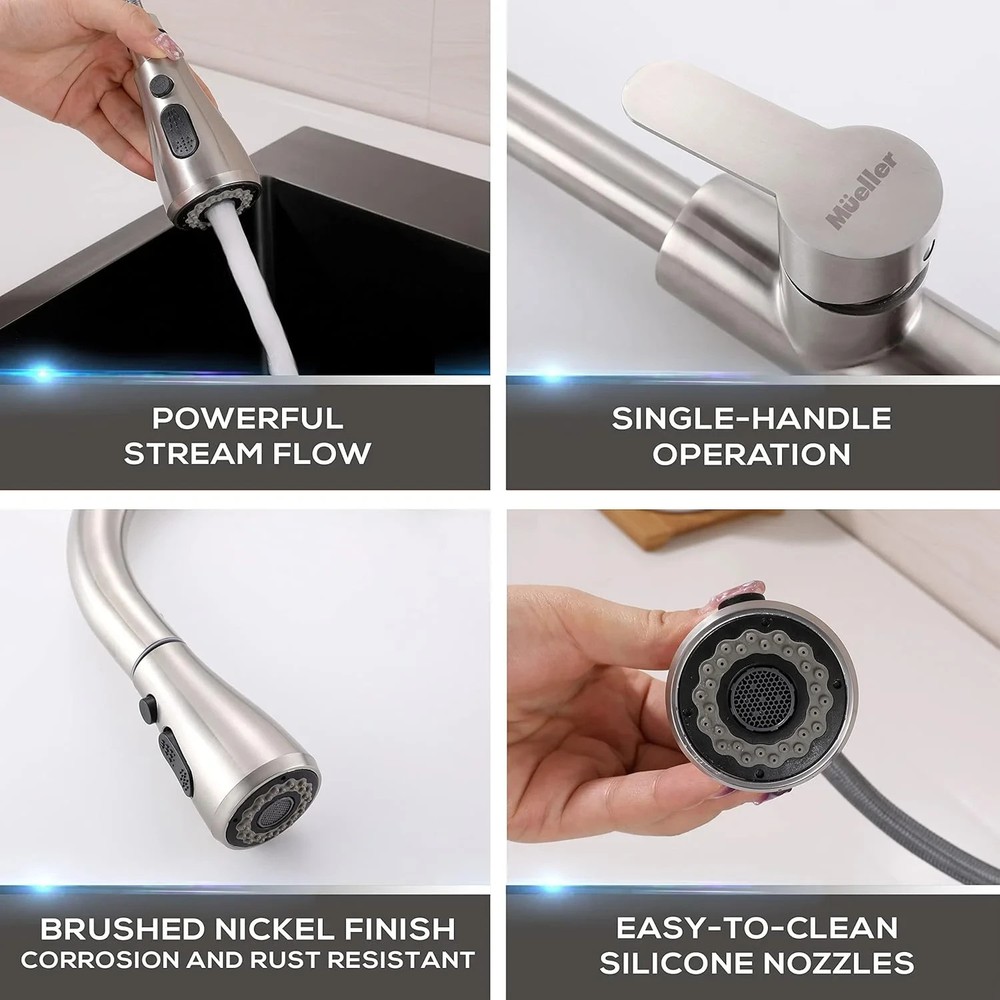 POWERFUL
STREAM FLOW

Müeller

SINGLE-HANDLE
OPERATION

BRUSHED NICKEL FINISH
CORROSION AND RUST RESISTANT

EASY-TO-CLEAN
SILICONE NOZZLES