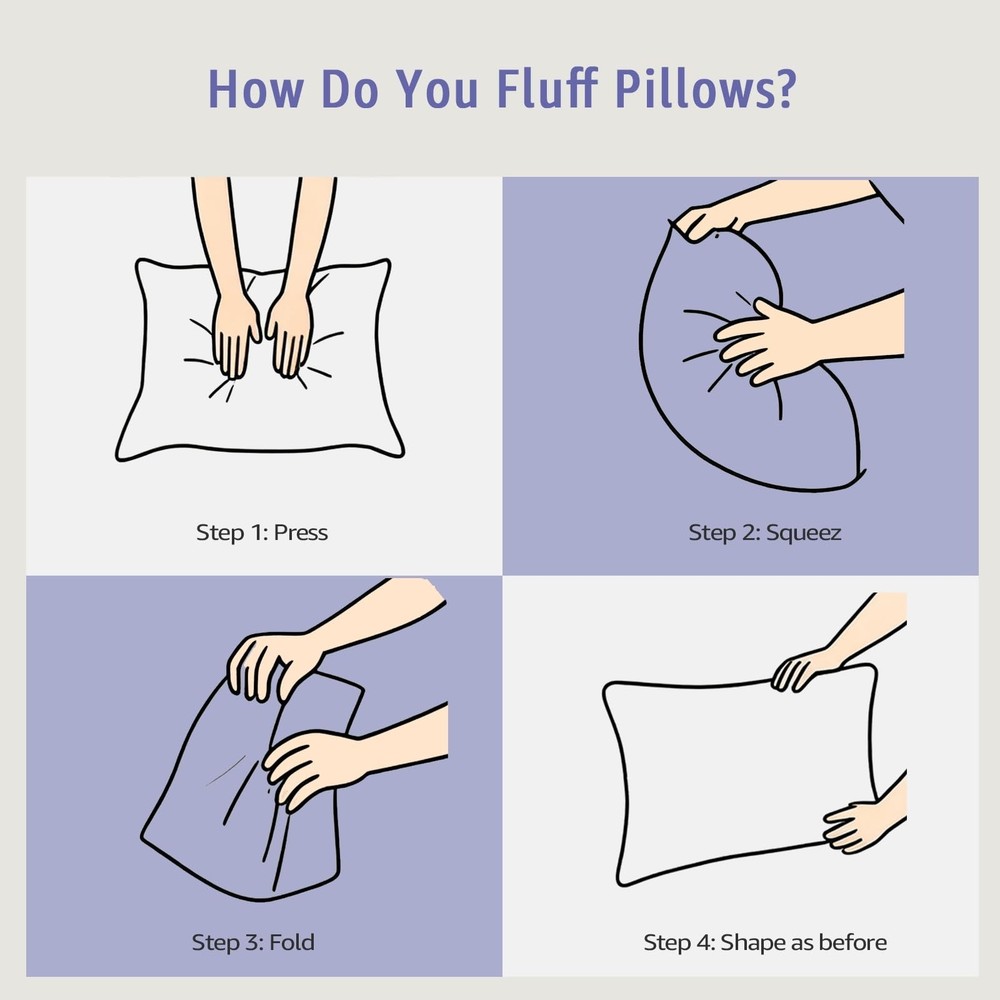 How Do You Fluff Pillows?

Step 1: Press

Step 2: Squeez

Step 3: Fold

Step 4: Shape as before