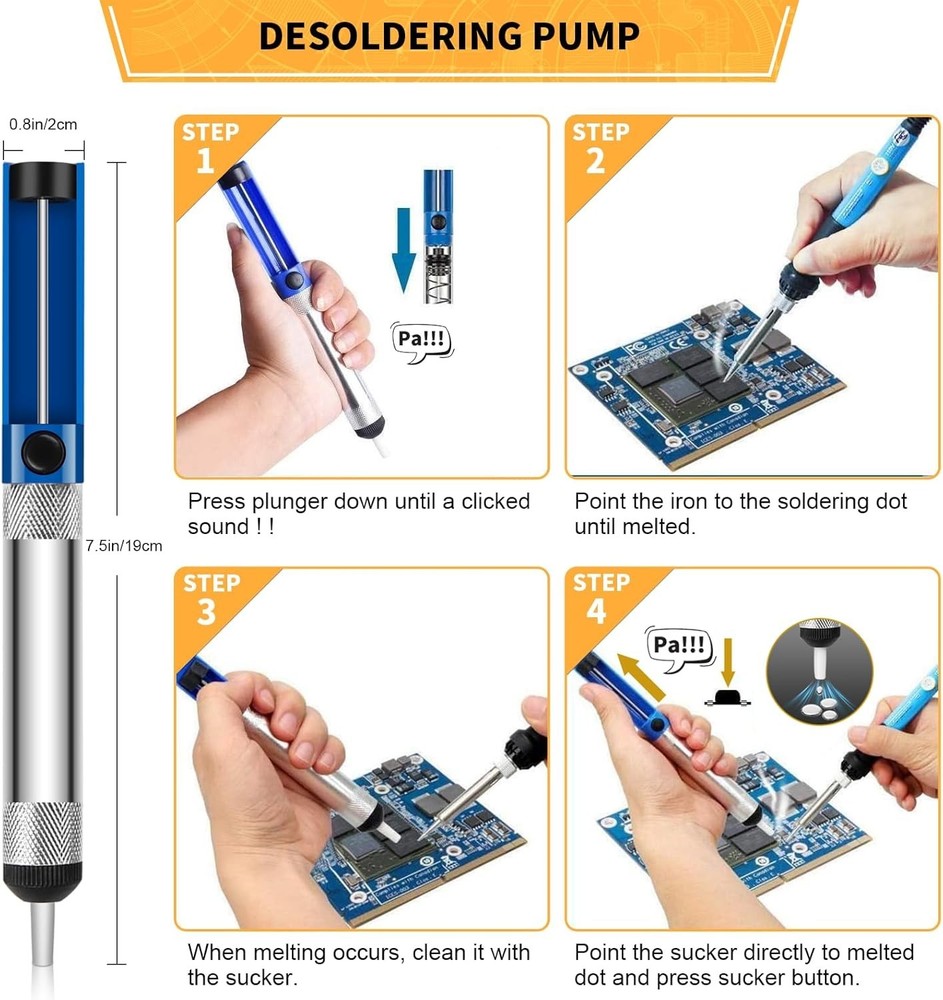 DESOLDERING PUMP

0.8in/2cm

7.5in/19cm

STEP 1

Pa!!!

Press plunger down until a clicked sound ! !

STEP 2

Point the iron to the soldering dot until melted.

STEP 3

When melting occurs, clean it with the sucker.

STEP 4

Pa!!!

Point the sucker directly to melted dot and press sucker button.