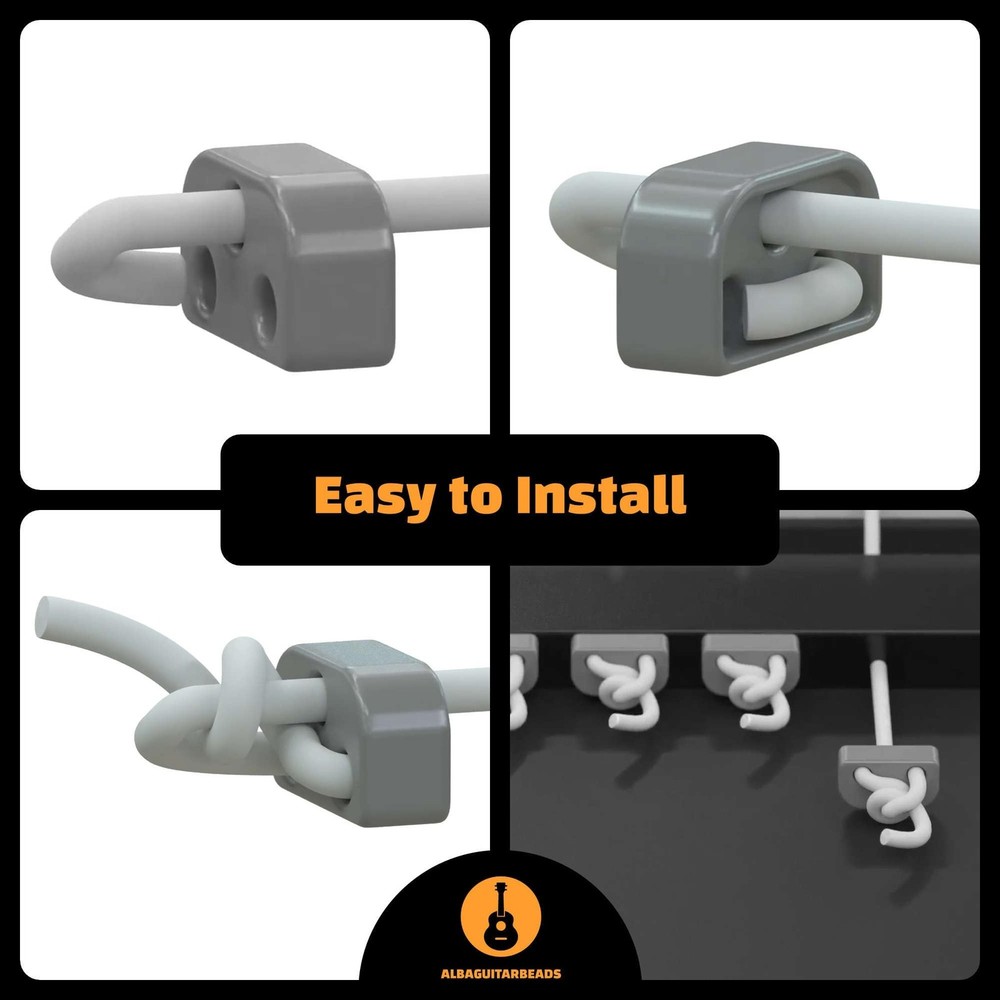 Easy to Install

ALBAGUITARBEADS