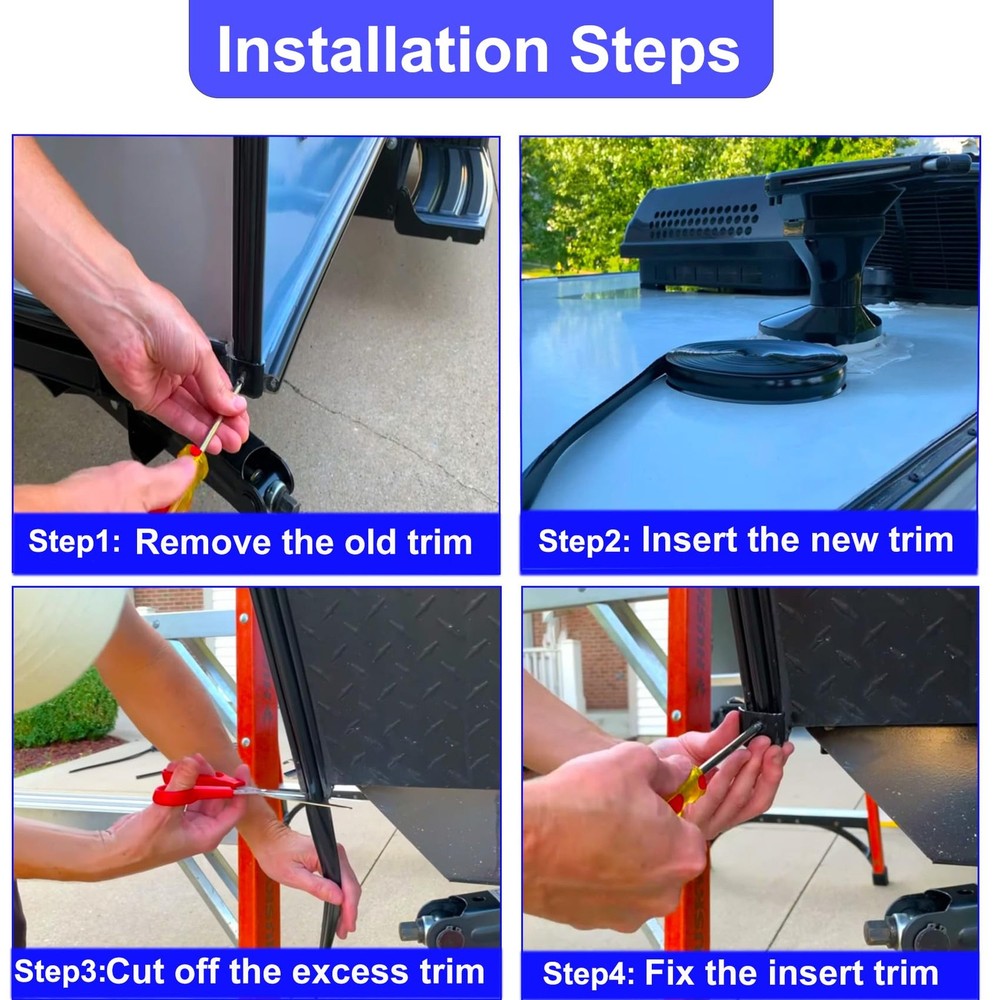 Installation Steps

Step1: Remove the old trim

Step2: Insert the new trim

Step3:Cut off the excess trim

Step4: Fix the insert trim