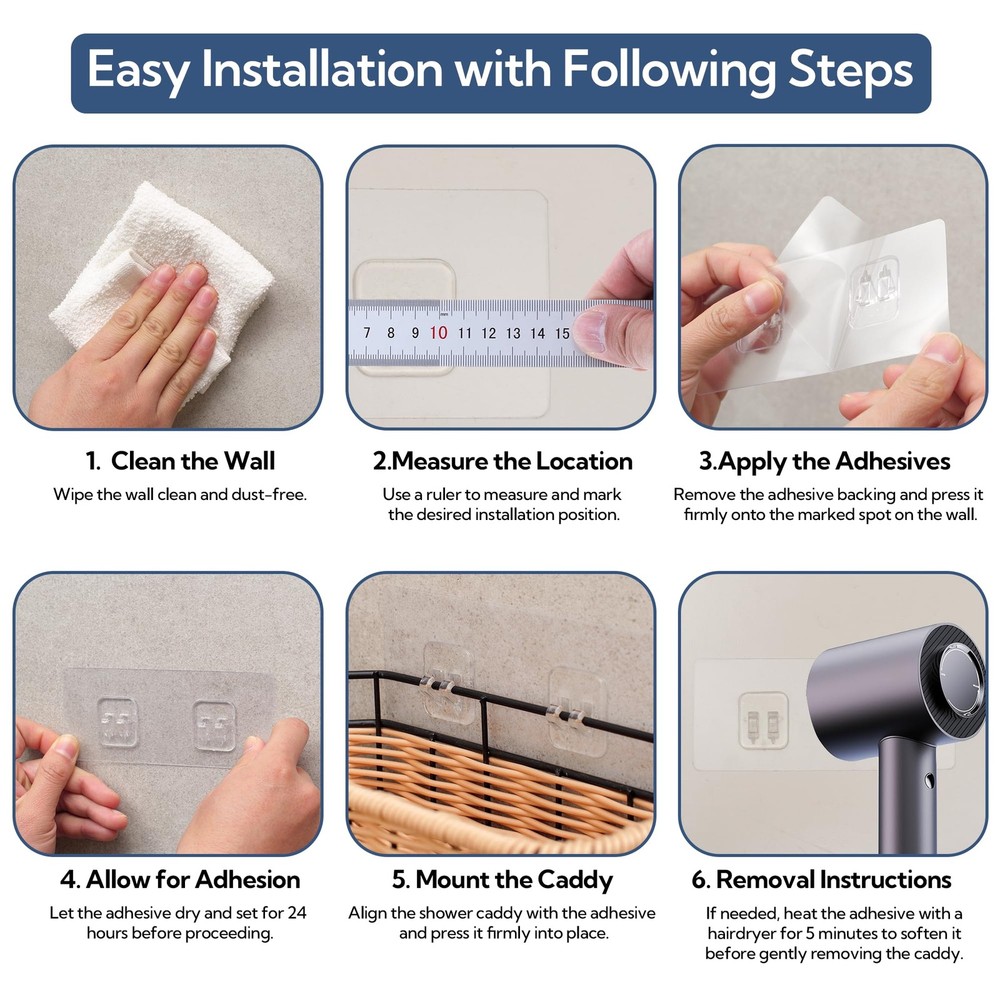 Easy Installation with Following Steps

7 8 9 10 11 12 13 14 15

1. Clean the Wall

Wipe the wall clean and dust-free.

2.Measure the Location

Use a ruler to measure and mark the desired installation position.

3.Apply the Adhesives

Remove the adhesive backing and press it firmly onto the marked spot on the wall.

4. Allow for Adhesion

Let the adhesive dry and set for 24 hours before proceeding.

5. Mount the Caddy

Align the shower caddy with the adhesive and press it firmly into place.

6. Removal Instructions

If needed, heat the adhesive with a hairdryer for 5 minutes to soften it before gently removing the caddy.