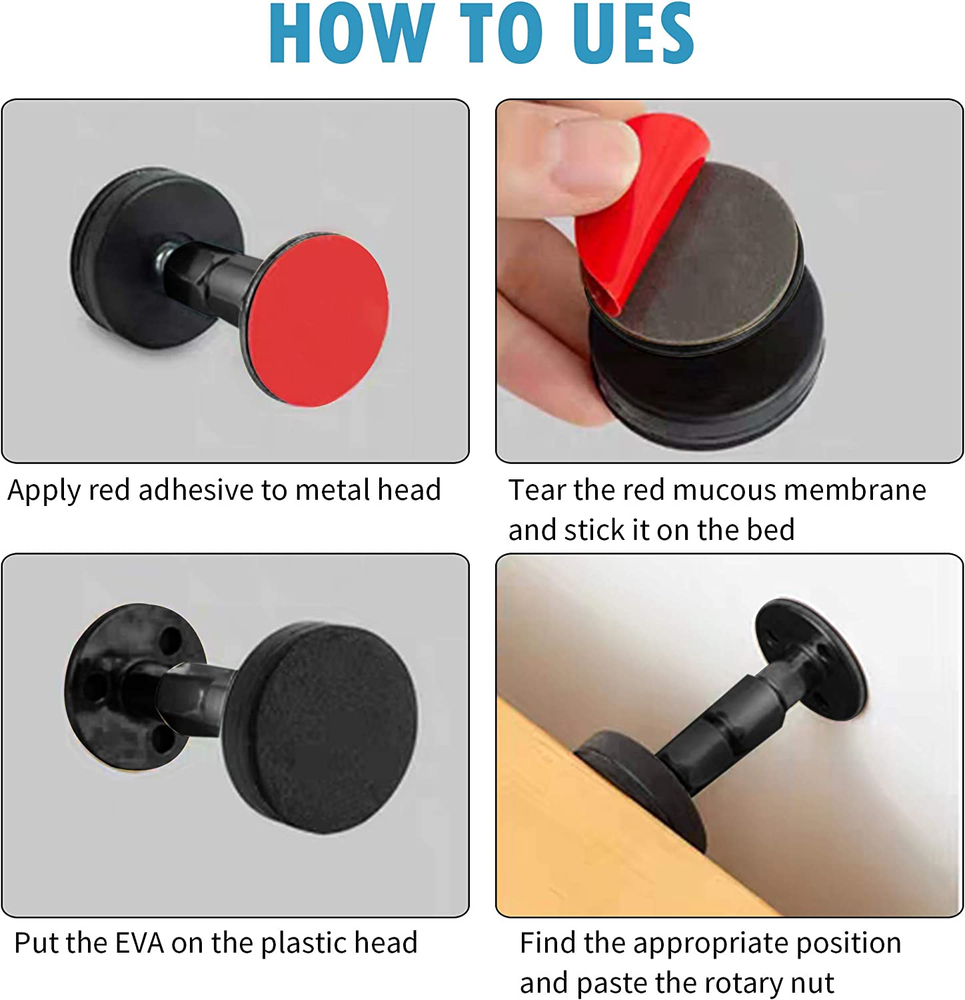 HOW TO UES

Apply red adhesive to metal head

Tear the red mucous membrane and stick it on the bed

Put the EVA on the plastic head

Find the appropriate position and paste the rotary nut