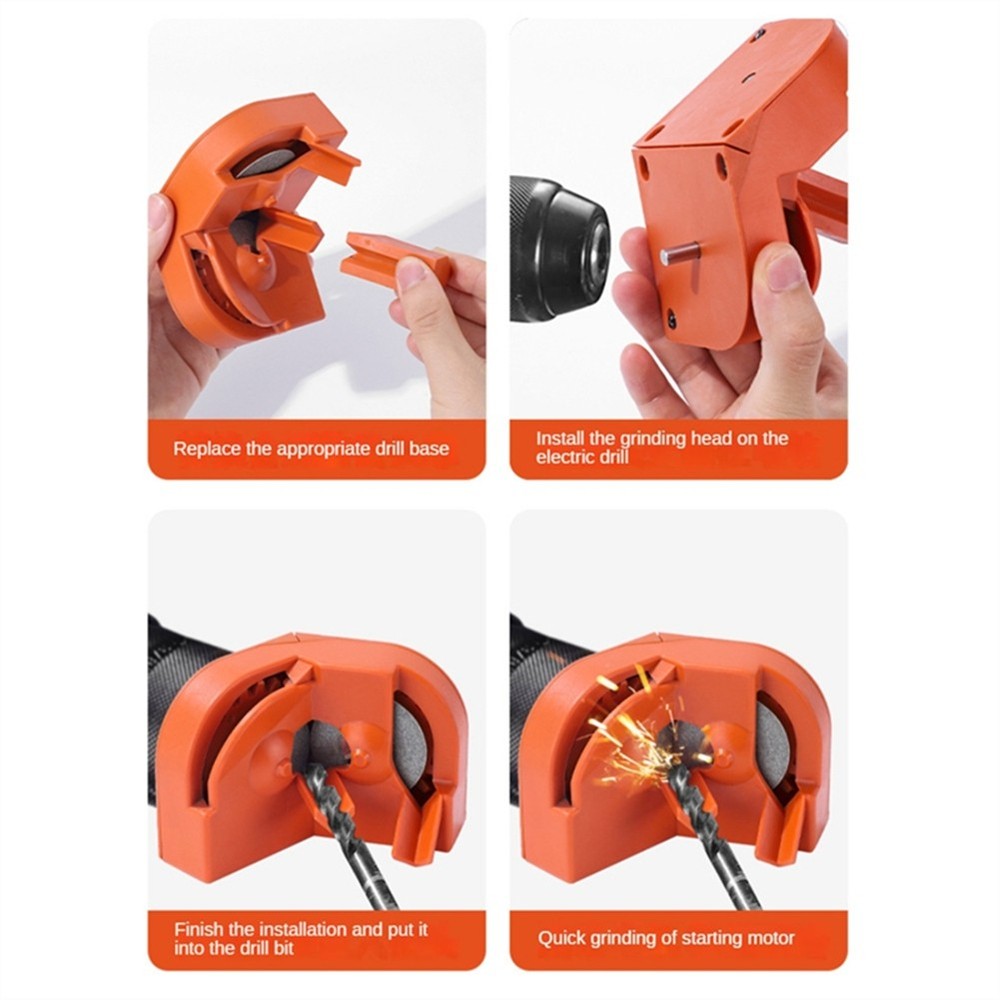 Replace the appropriate drill base

Install the grinding head on the electric drill

Finish the installation and put it into the drill bit

Quick grinding of starting motor