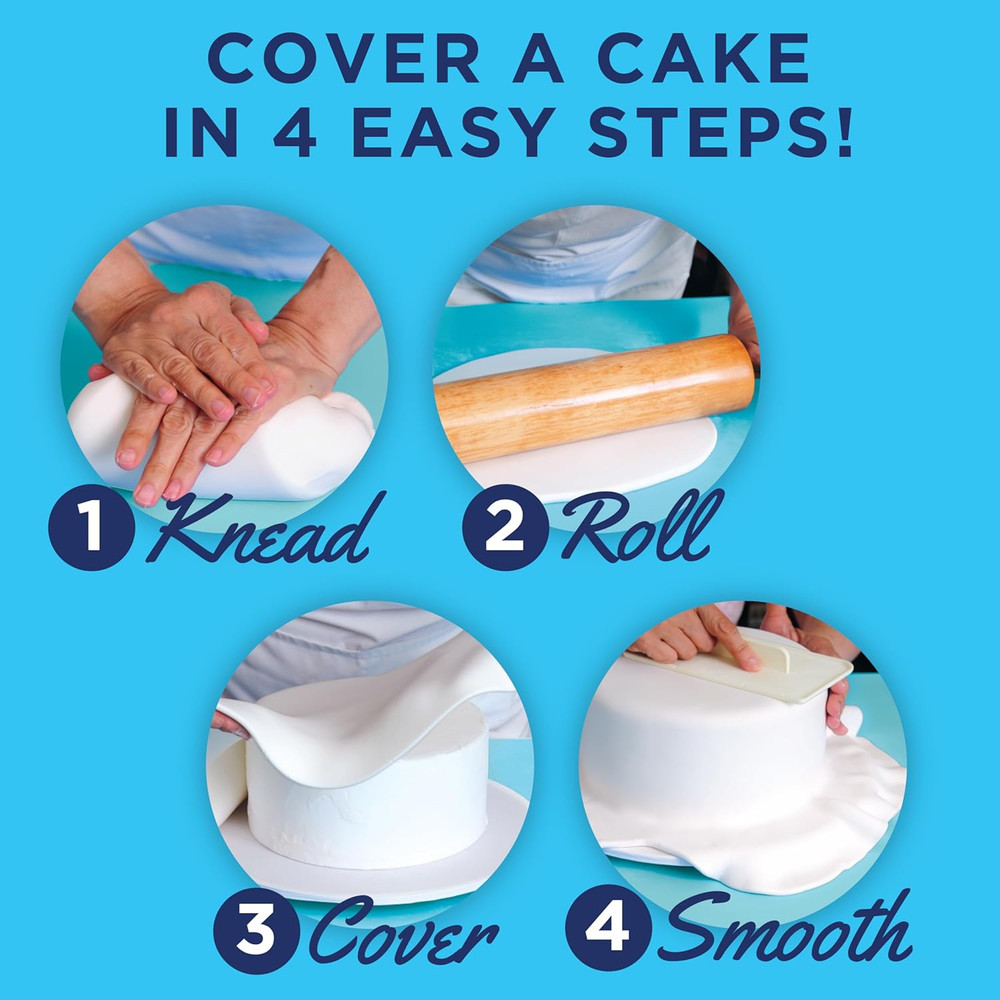 COVER A CAKE IN 4 EASY STEPS!

1 Knead

2 Roll

3 Cover

4 Smooth