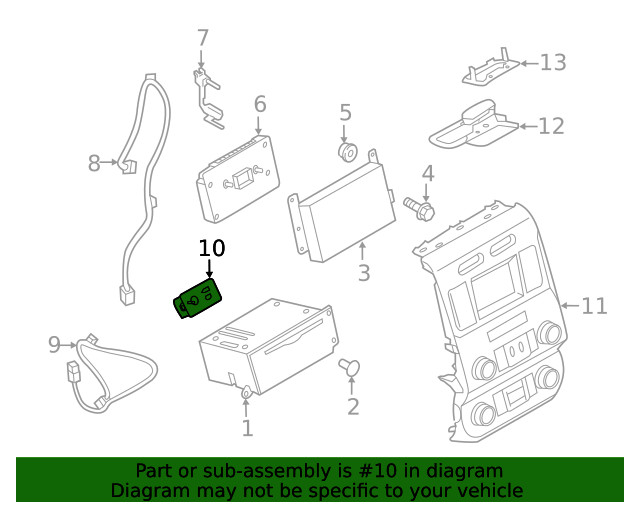 7
13
6
5
12
8
4
10
3
11
9
2
1

Part or sub-assembly is #10 in diagram
Diagram may not be specific to your vehicle