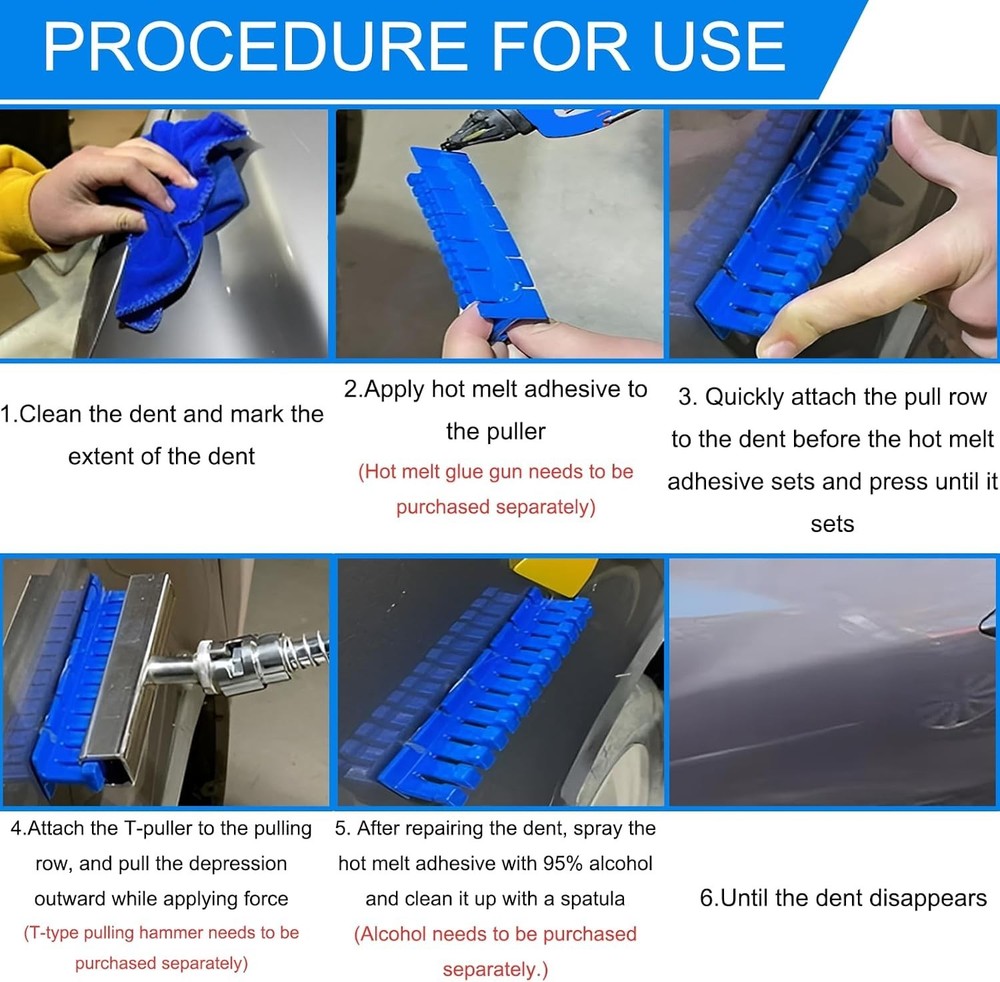 PROCEDURE FOR USE

1.Clean the dent and mark the extent of the dent

2.Apply hot melt adhesive to the puller
(Hot melt glue gun needs to be purchased separately)

3. Quickly attach the pull row to the dent before the hot melt adhesive sets and press until it sets

4.Attach the T-puller to the pulling row, and pull the depression outward while applying force
(T-type pulling hammer needs to be purchased separately)

5. After repairing the dent, spray the hot melt adhesive with 95% alcohol and clean it up with a spatula
(Alcohol needs to be purchased separately.)

6.Until the dent disappears