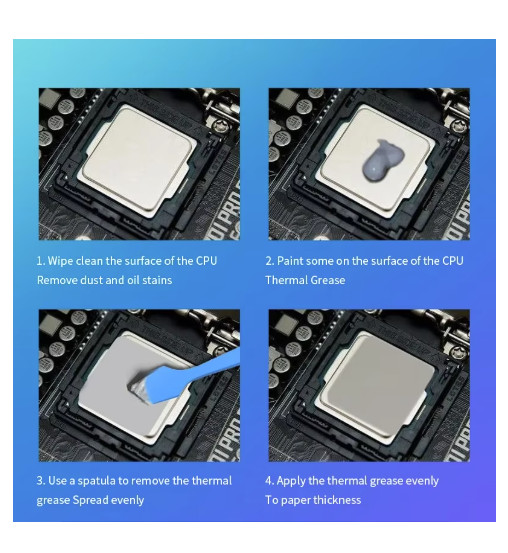 1. Wipe clean the surface of the CPU
Remove dust and oil stains

2. Paint some on the surface of the CPU
Thermal Grease

3. Use a spatula to remove the thermal grease Spread evenly

4. Apply the thermal grease evenly
To paper thickness