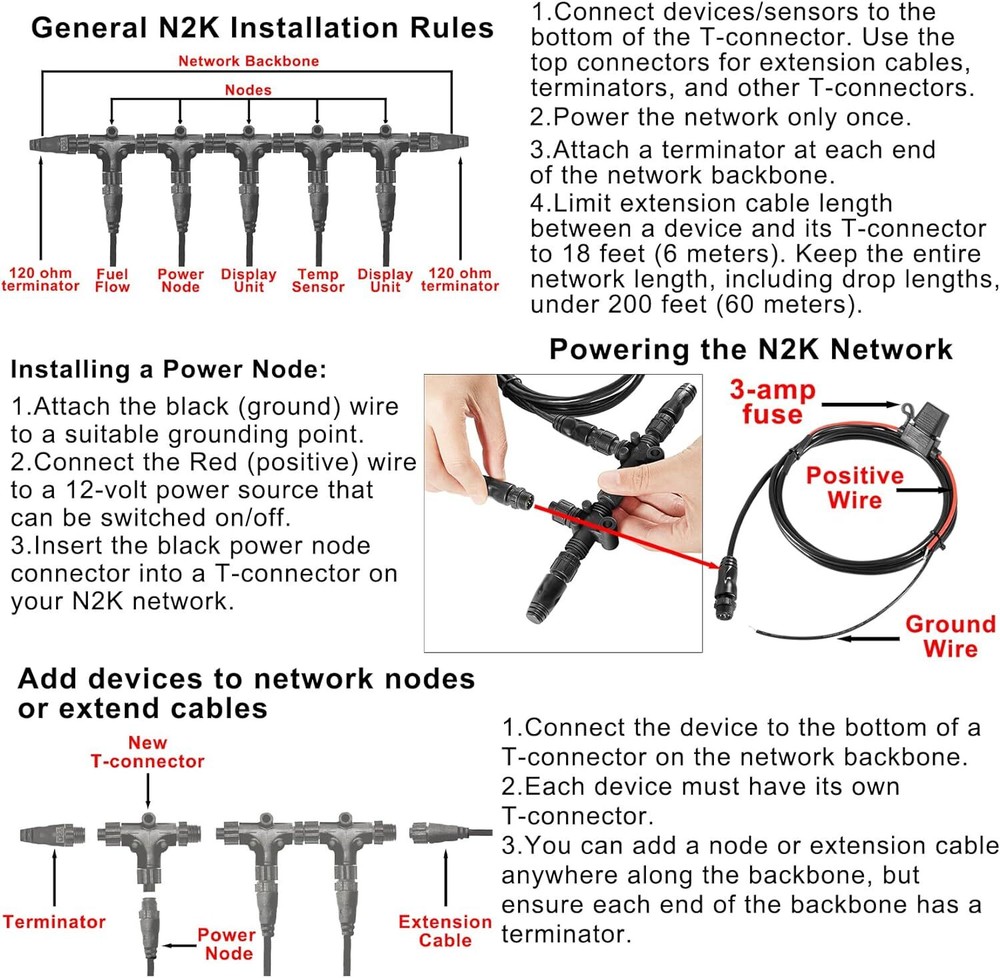 General N2K Installation Rules

Network Backbone

Nodes

120 ohm terminator
Fuel Flow
Power Node
Display Unit
Temp Sensor
Display Unit
120 ohm terminator

1.Connect devices/sensors to the bottom of the T-connector. Use the top connectors for extension cables, terminators, and other T-connectors.
2.Power the network only once.
3.Attach a terminator at each end of the network backbone.
4.Limit extension cable length between a device and its T-connector to 18 feet (6 meters). Keep the entire network length, including drop lengths, under 200 feet (60 meters).

Installing a Power Node:
1.Attach the black (ground) wire to a suitable grounding point.
2.Connect the Red (positive) wire to a 12-volt power source that can be switched on/off.
3.Insert the black power node connector into a T-connector on your N2K network.

Powering the N2K Network

3-amp fuse
Positive Wire
Ground Wire

Add devices to network nodes or extend cables

New T-connector
Terminator
Power Node
Extension Cable

1.Connect the device to the bottom of a T-connector on the network backbone.
2.Each device must have its own T-connector.
3.You can add a node or extension cable anywhere along the backbone, but ensure each end of the backbone has a terminator.