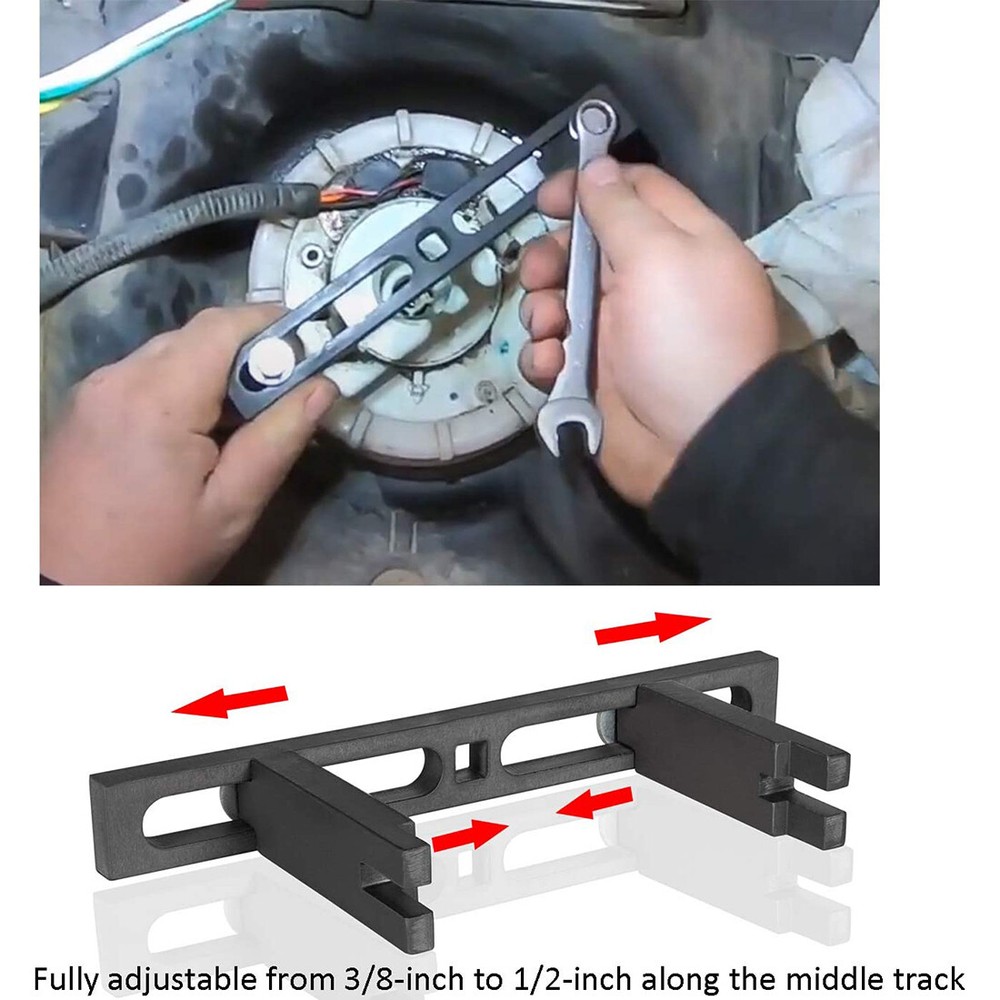 Fully adjustable from 3/8-inch to 1/2-inch along the middle track