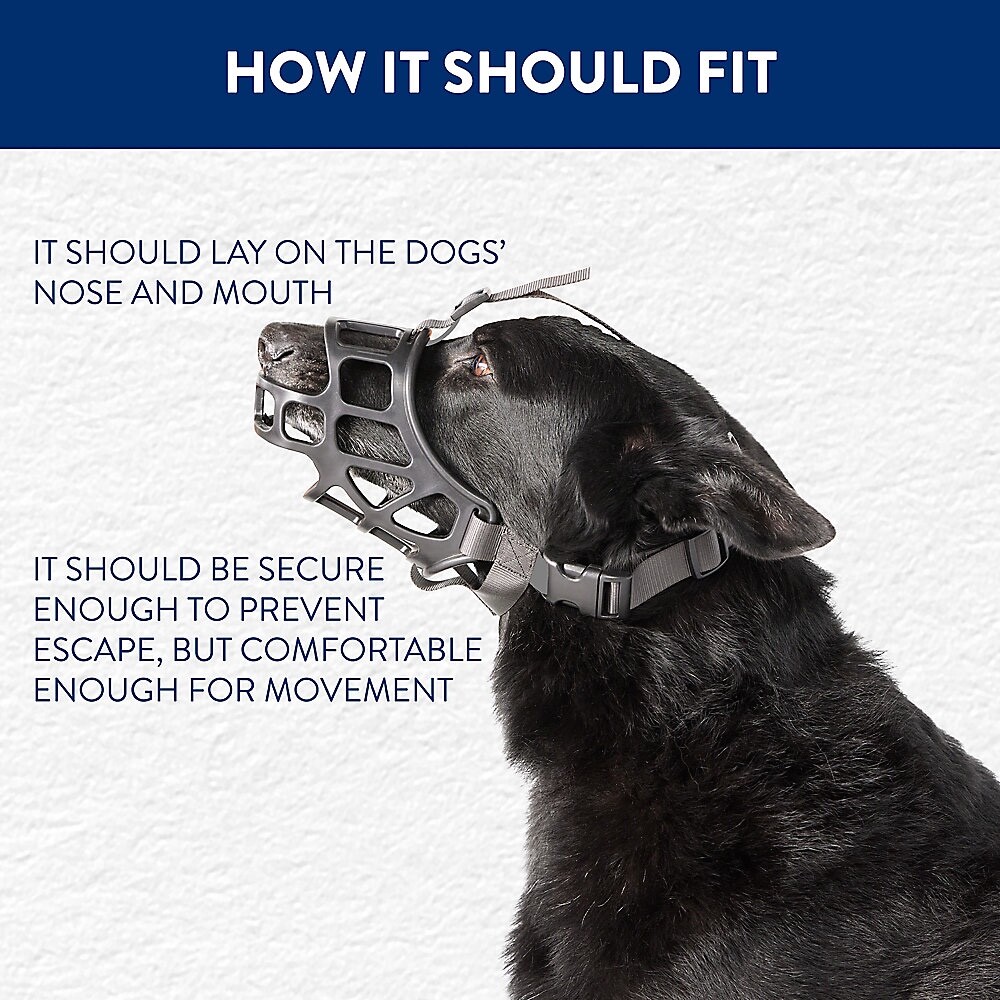 HOW IT SHOULD FIT

IT SHOULD LAY ON THE DOGS' NOSE AND MOUTH

IT SHOULD BE SECURE ENOUGH TO PREVENT ESCAPE, BUT COMFORTABLE ENOUGH FOR MOVEMENT