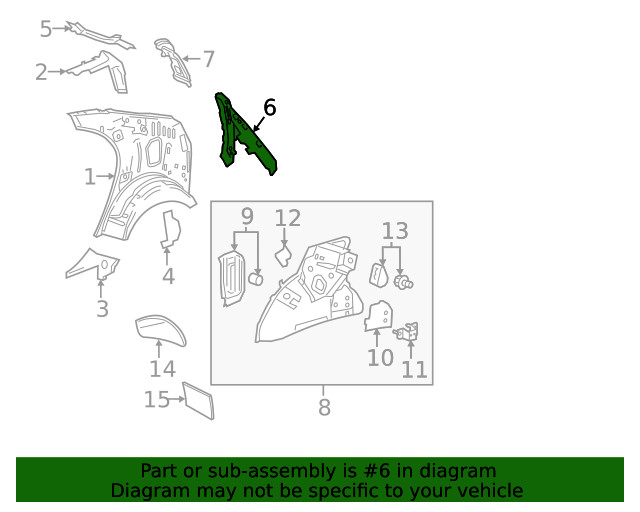 5
2
7
6
1
9
12
13
4
3
10
11
14
15
8

Part or sub-assembly is #6 in diagram
Diagram may not be specific to your vehicle