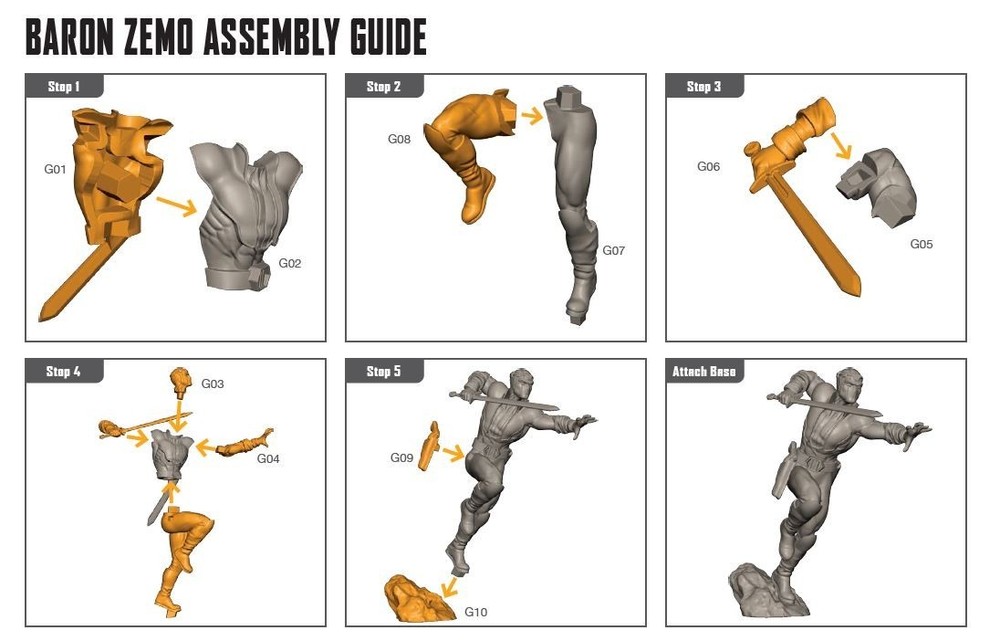 BARON ZEMO ASSEMBLY GUIDE

Step 1
G01
G02

Step 2
G08
G07

Step 3
G06
G05

Step 4
G03
G04

Step 5
G09
G10

Attach Base