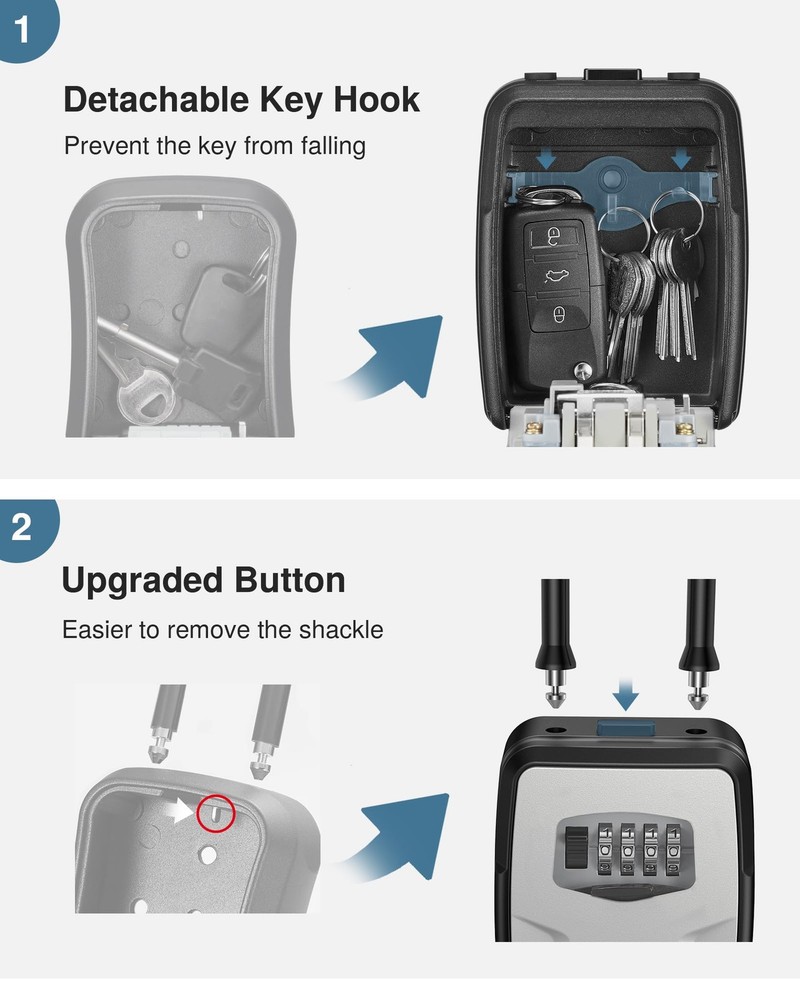 1

Detachable Key Hook

Prevent the key from falling

2

Upgraded Button

Easier to remove the shackle