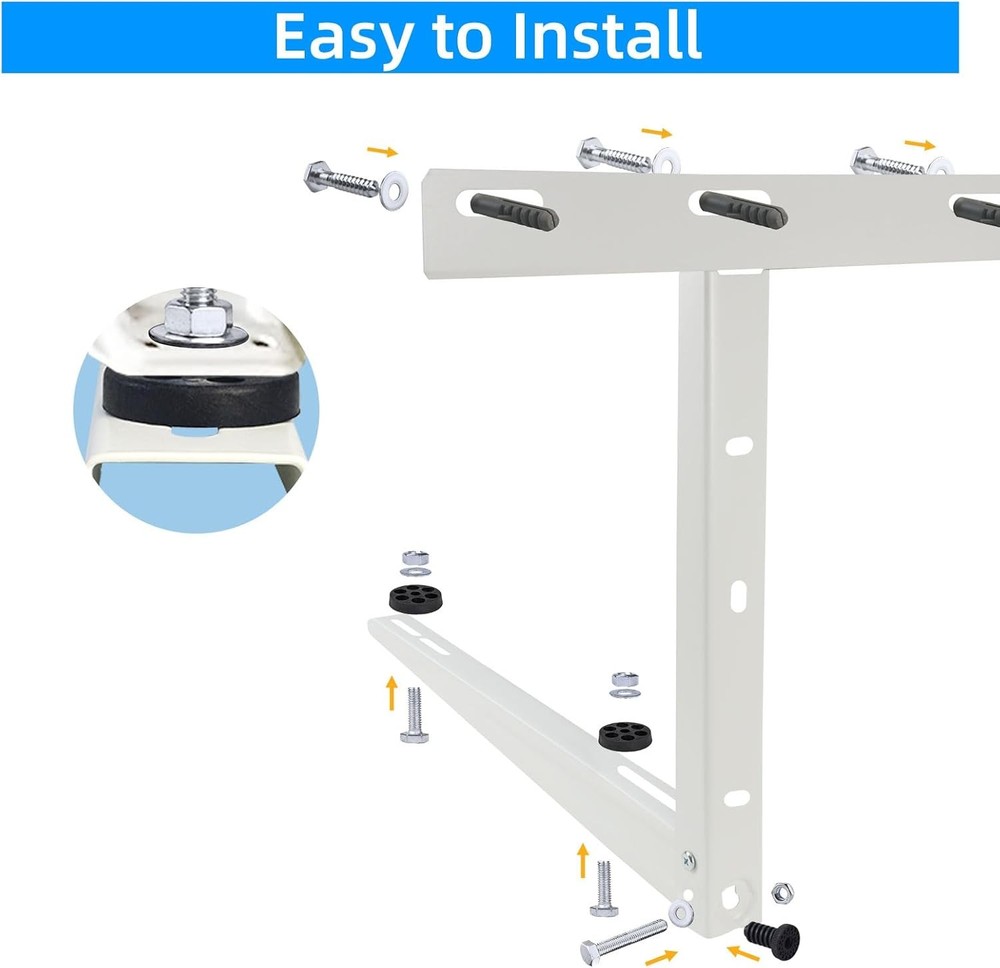 Easy to Install