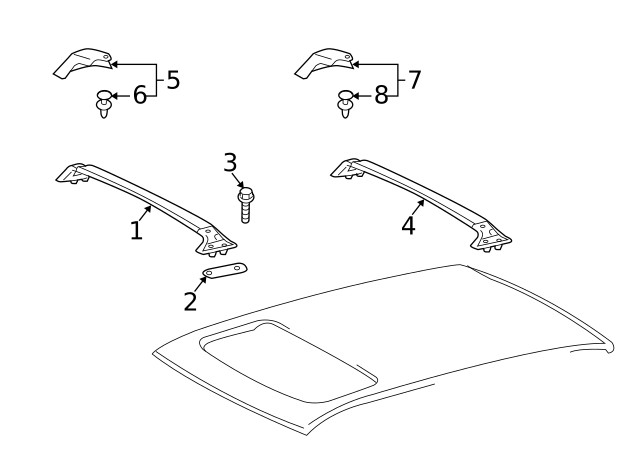 5
6
7
8
3
1
4
2