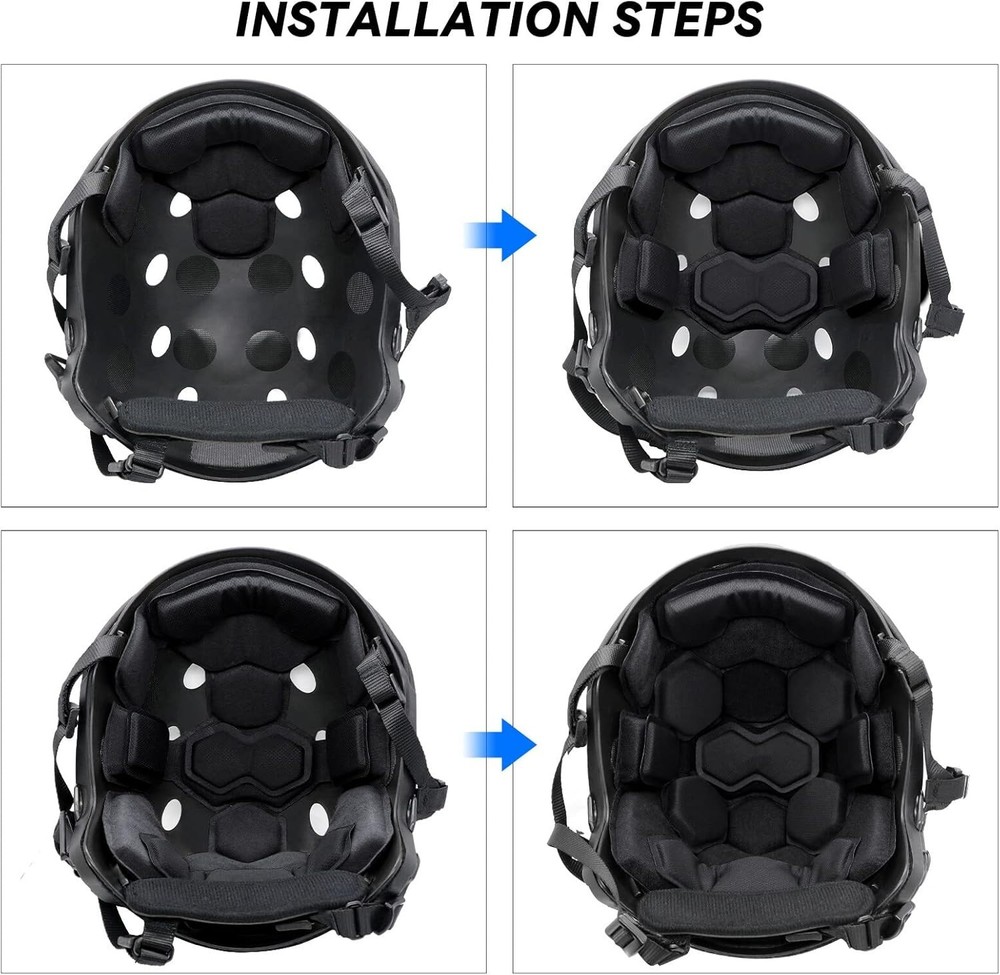 INSTALLATION STEPS