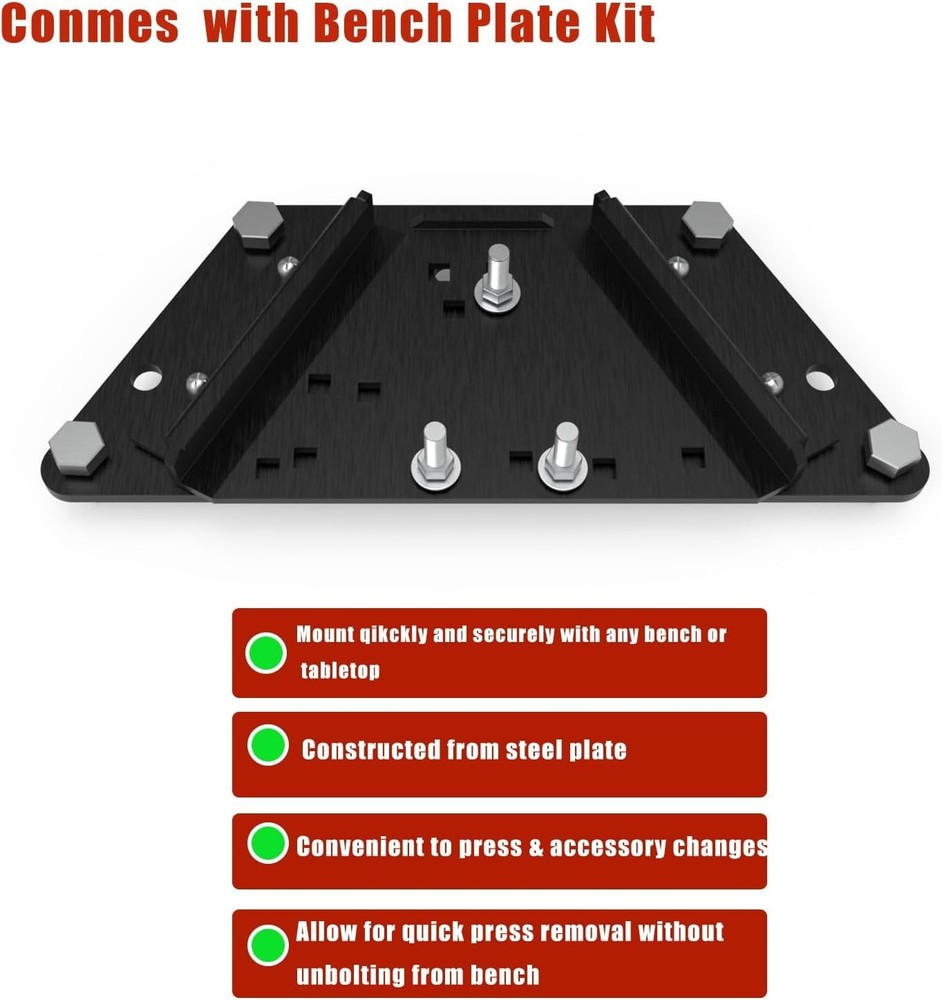 Conmes with Bench Plate Kit

Mount qikckly and securely with any bench or tabletop

Constructed from steel plate

Convenient to press & accessory changes

Allow for quick press removal without unbolting from bench