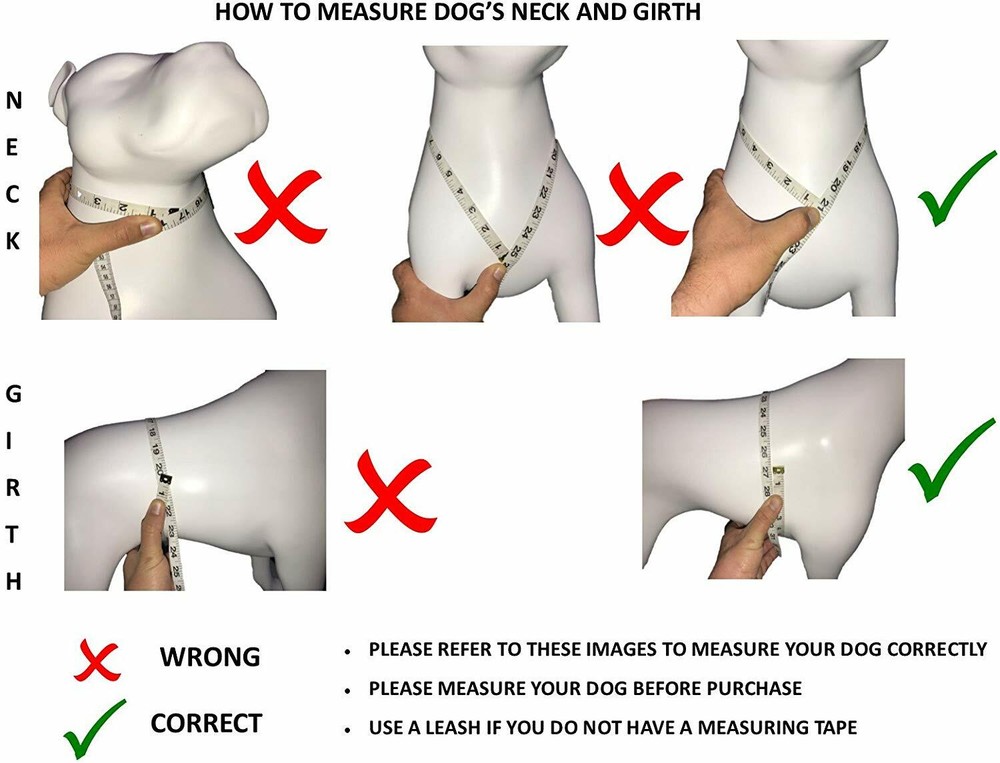 HOW TO MEASURE DOG'S NECK AND GIRTH

N
E
C
K

G
I
R
T
H

WRONG

CORRECT

• PLEASE REFER TO THESE IMAGES TO MEASURE YOUR DOG CORRECTLY
• PLEASE MEASURE YOUR DOG BEFORE PURCHASE
• USE A LEASH IF YOU DO NOT HAVE A MEASURING TAPE