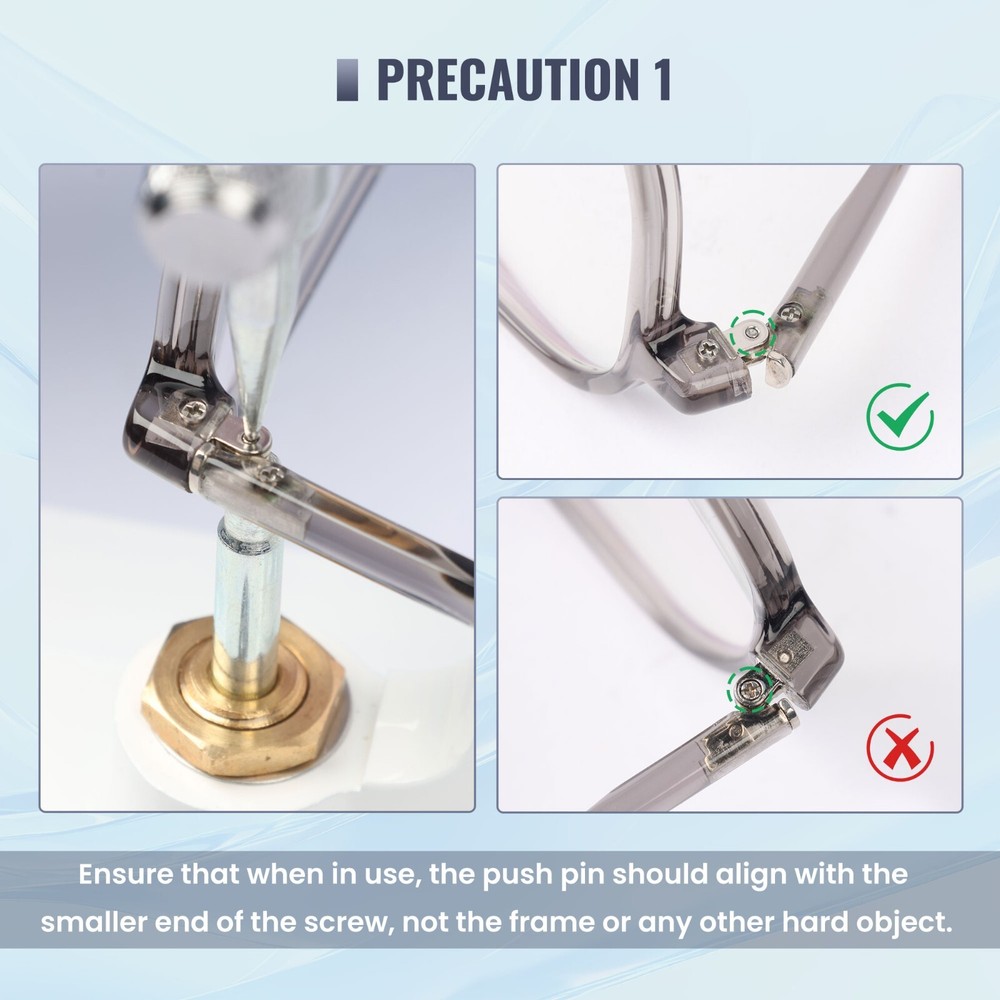 PRECAUTION 1

Ensure that when in use, the push pin should align with the smaller end of the screw, not the frame or any other hard object.