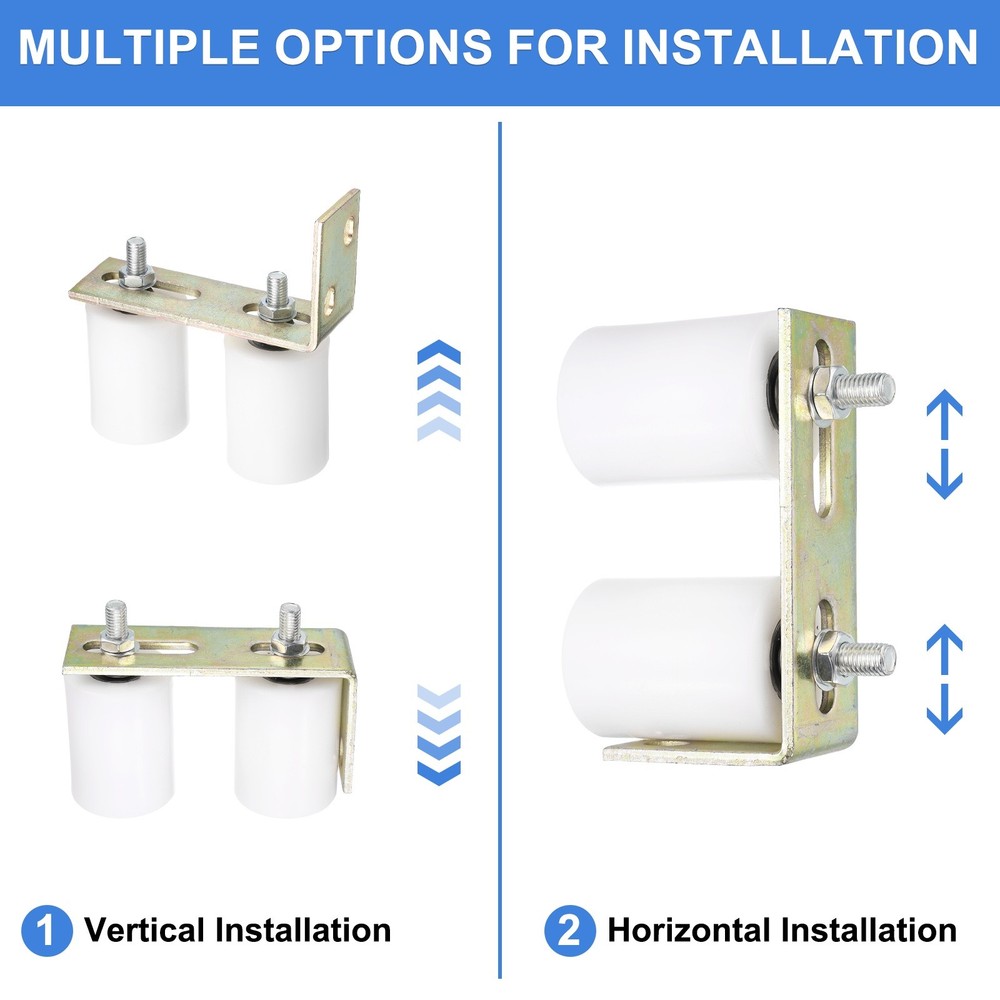 MULTIPLE OPTIONS FOR INSTALLATION

1 Vertical Installation

2 Horizontal Installation