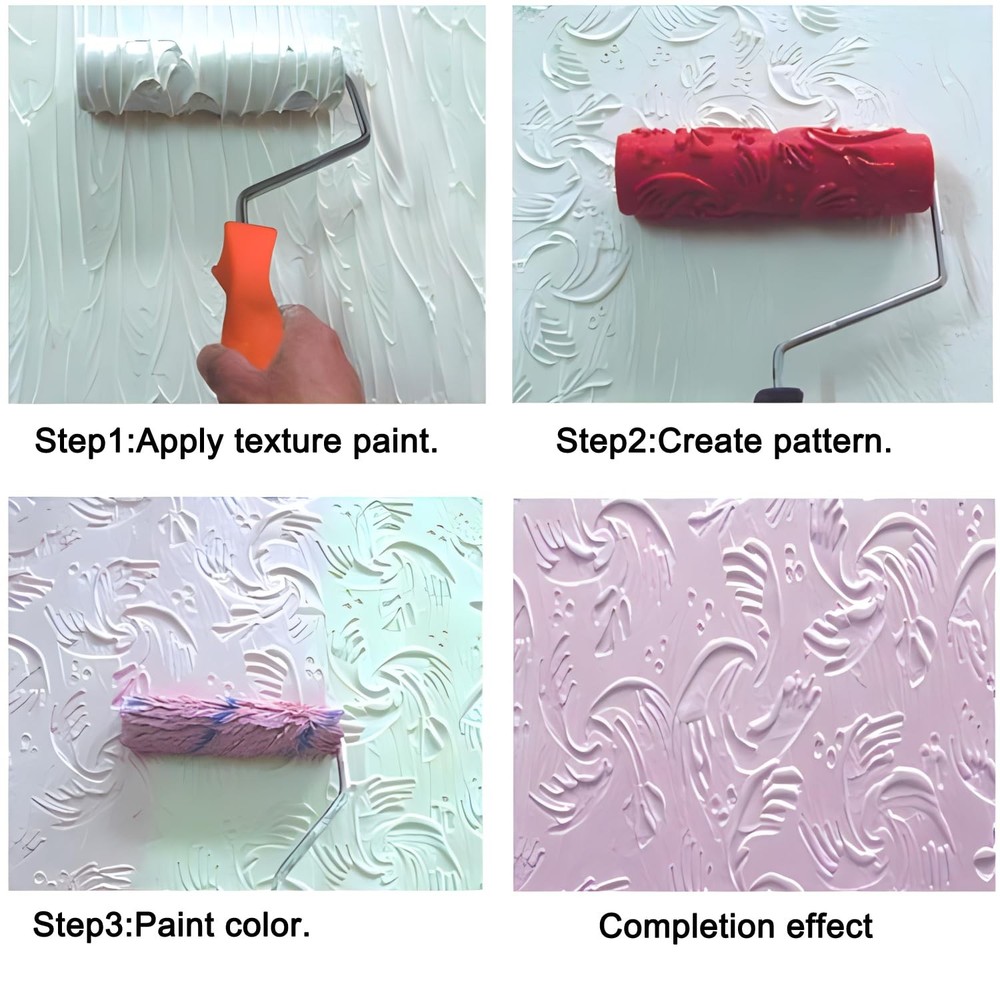 Step1:Apply texture paint.

Step2:Create pattern.

Step3:Paint color.

Completion effect