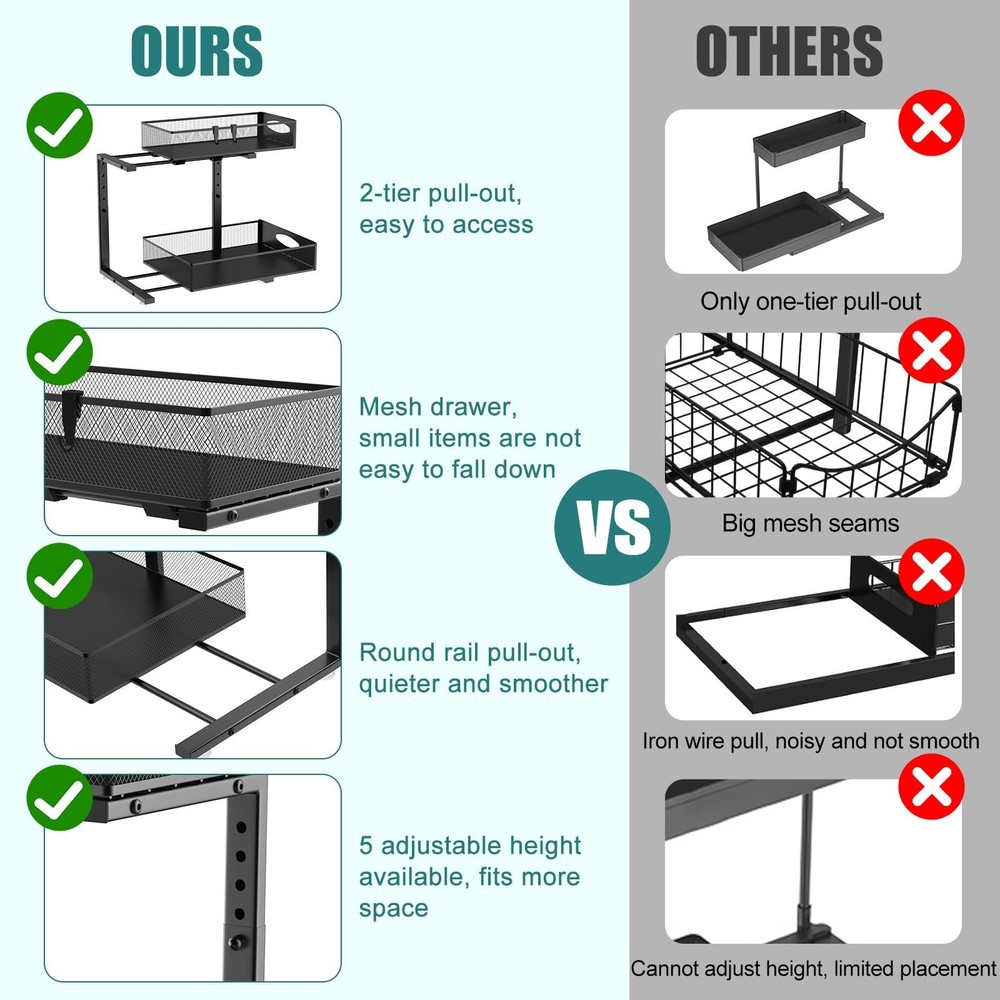 OURS

2-tier pull-out, easy to access

Mesh drawer, small items are not easy to fall down

Round rail pull-out, quieter and smoother

5 adjustable height available, fits more space

VS

OTHERS

Only one-tier pull-out

Big mesh seams

Iron wire pull, noisy and not smooth

Cannot adjust height, limited placement