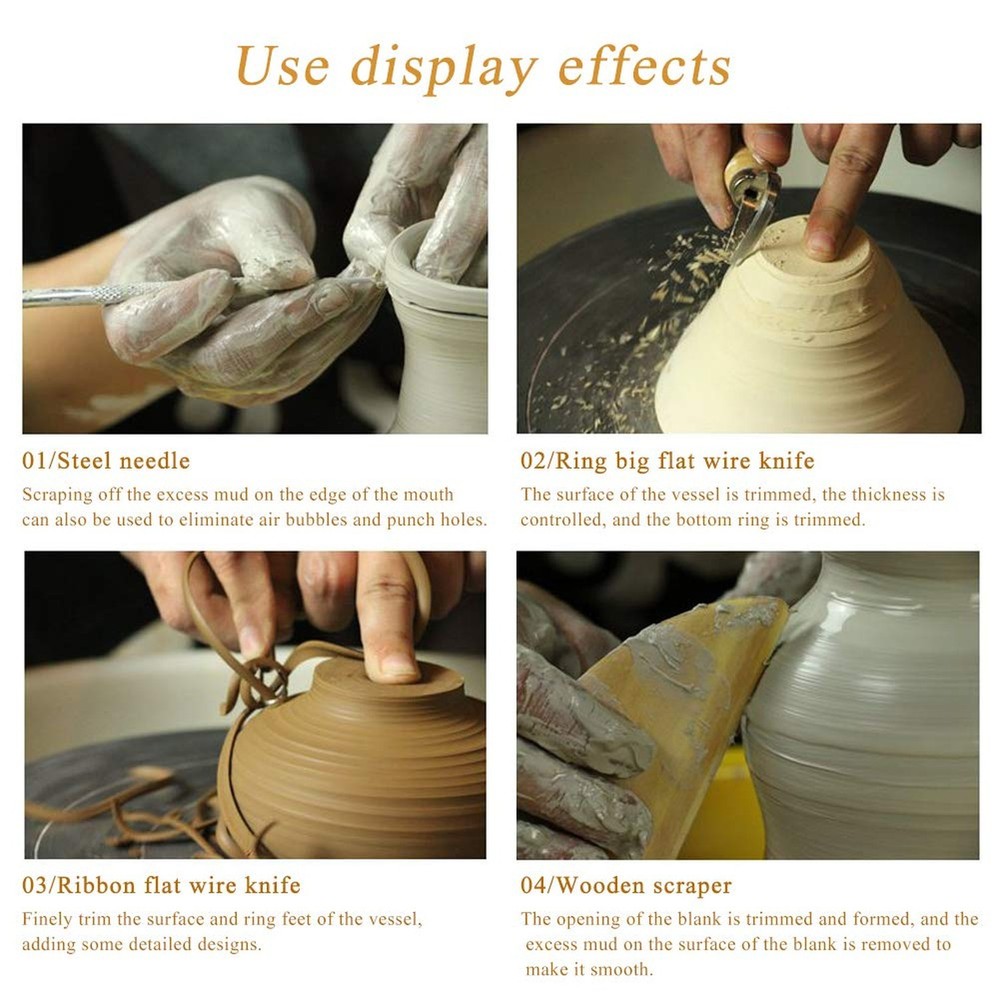 Use display effects

01/Steel needle
Scraping off the excess mud on the edge of the mouth can also be used to eliminate air bubbles and punch holes.

02/Ring big flat wire knife
The surface of the vessel is trimmed, the thickness is controlled, and the bottom ring is trimmed.

03/Ribbon flat wire knife
Finely trim the surface and ring feet of the vessel, adding some detailed designs.

04/Wooden scraper
The opening of the blank is trimmed and formed, and the excess mud on the surface of the blank is removed to make it smooth.