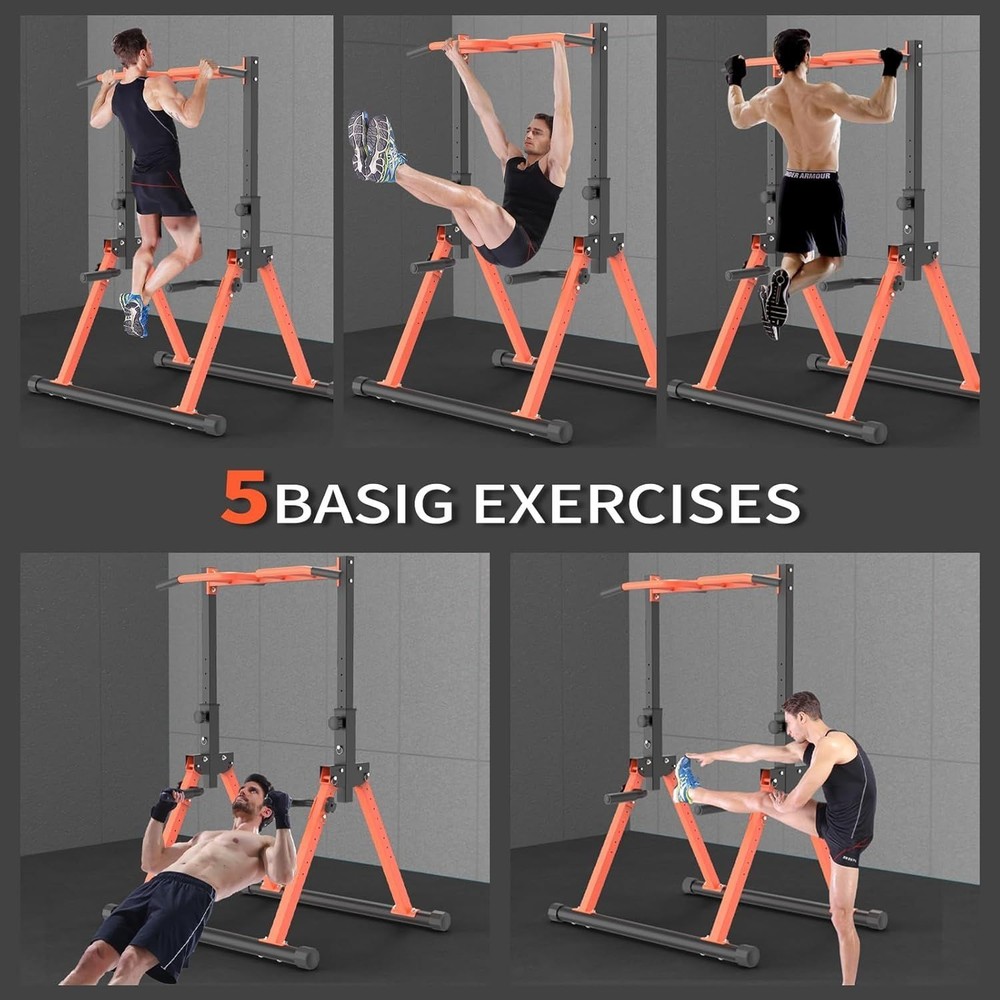 UNDER ARMOUR

5 BASIG EXERCISES